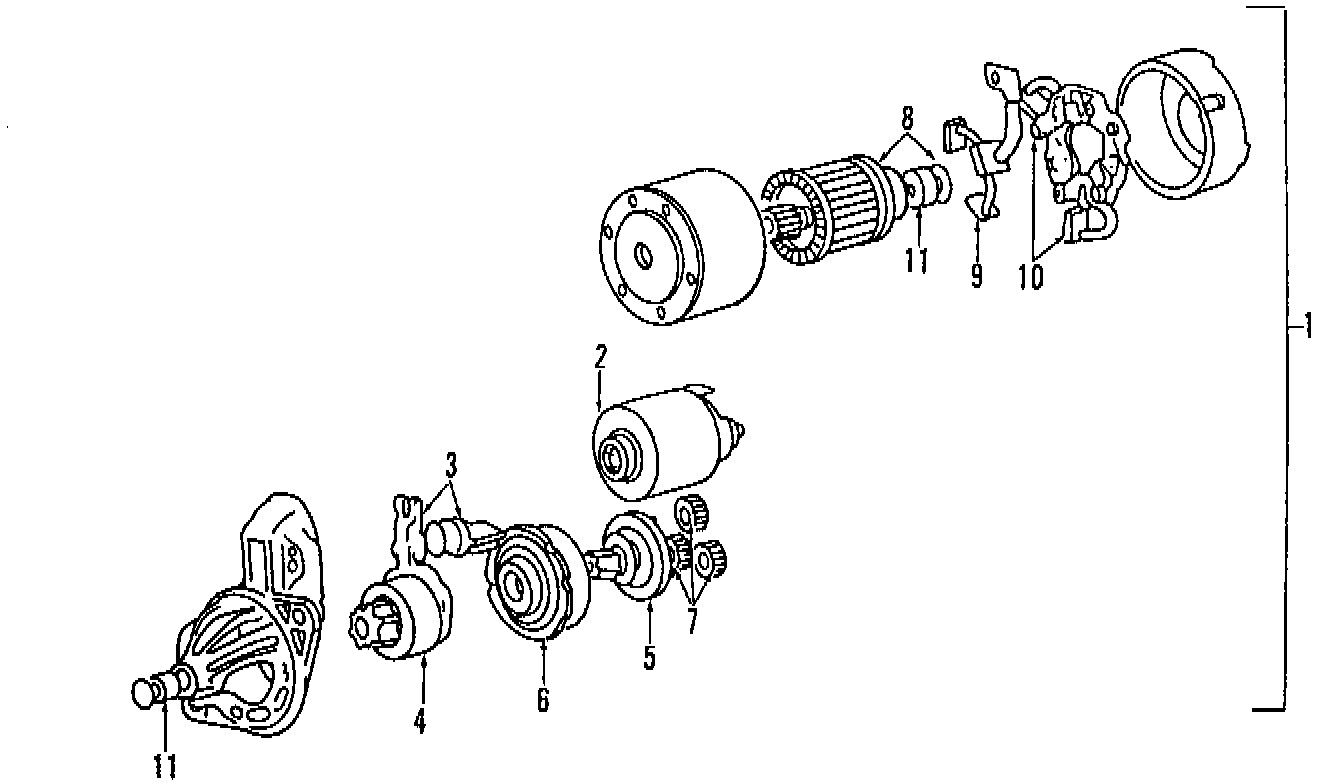 8
11
9
10
1
2
3
7
5
6
4
11