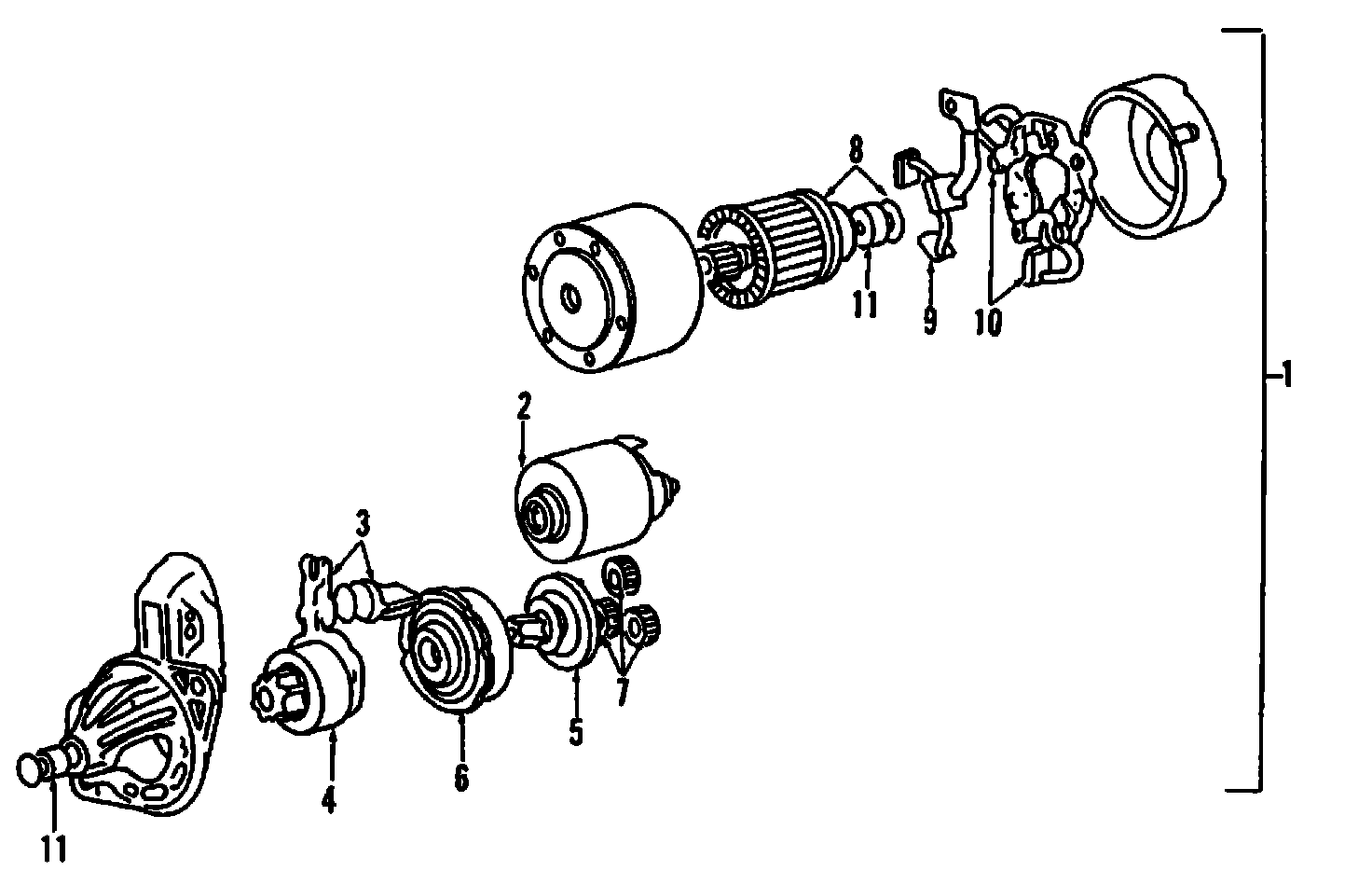 8
11
9
10
1
2
3
7
5
6
4
11