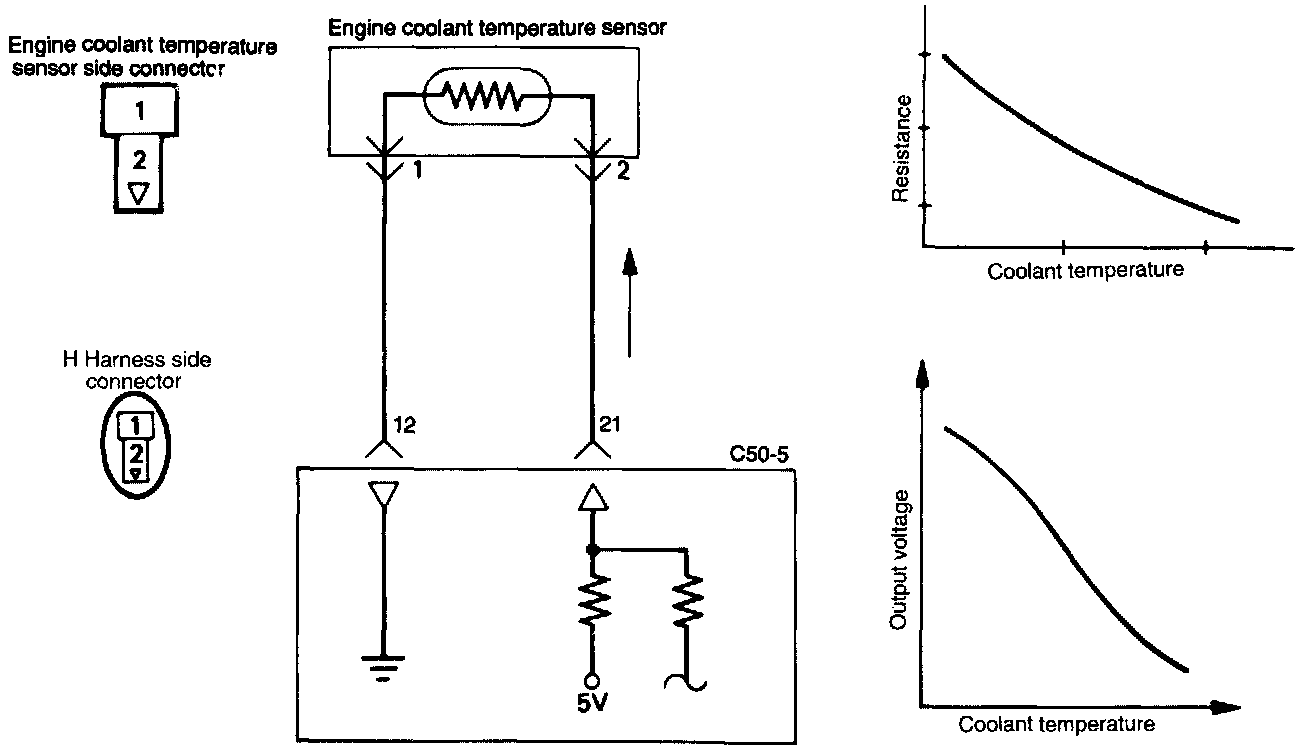 Engine coolant temperature sensor side connector

1

2

H Harness side connector

1

2

Engine coolant temperature sensor

1

2

12

21

C50-5

5V

Resistance

Coolant temperature

Output voltage

Coolant temperature