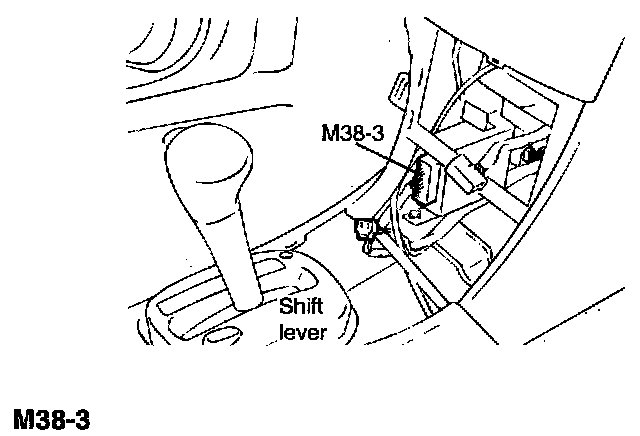 M38-3

Shift lever

M38-3