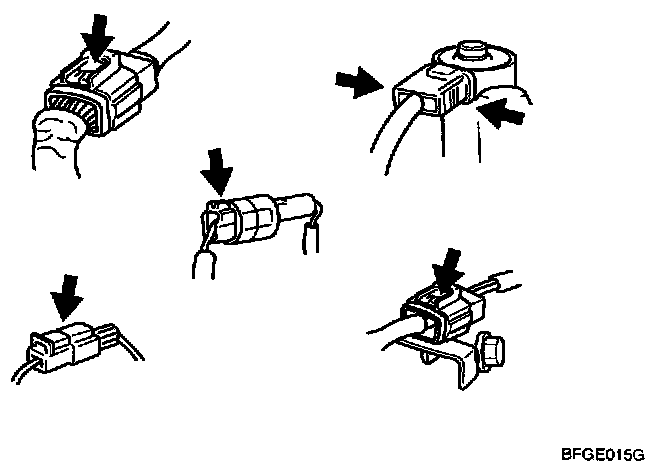 BFGE015G