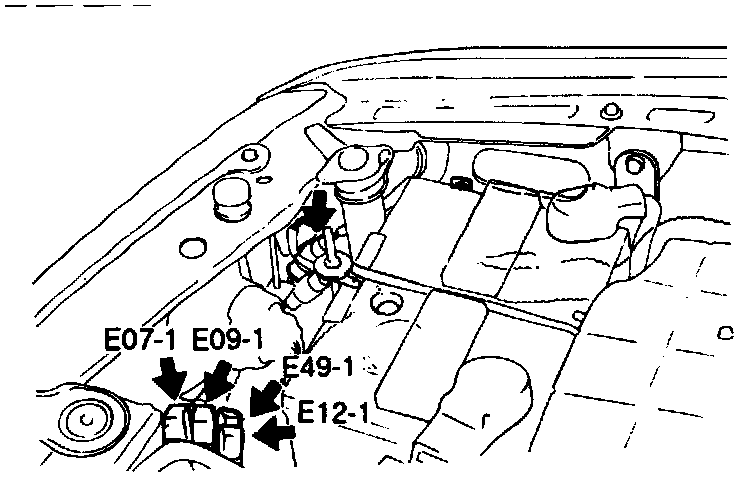 E07-1 E09-1
E49-1
E12-1