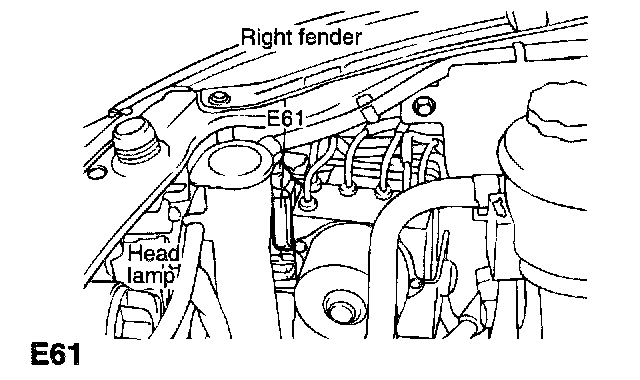 Right fender

E61

Head lamp

E61