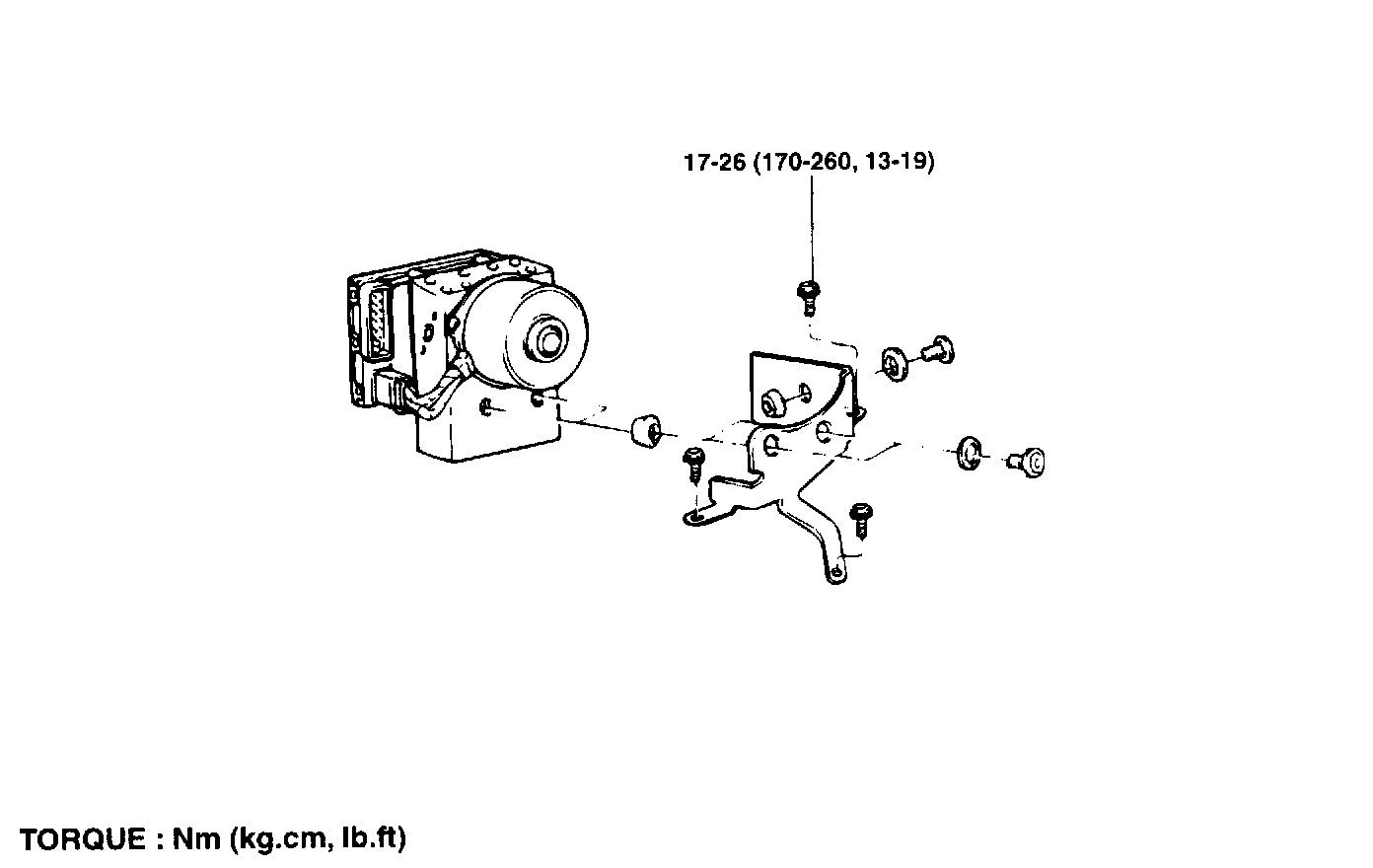 17-26 (170-260, 13-19)

TORQUE : Nm (kg.cm, lb.ft)