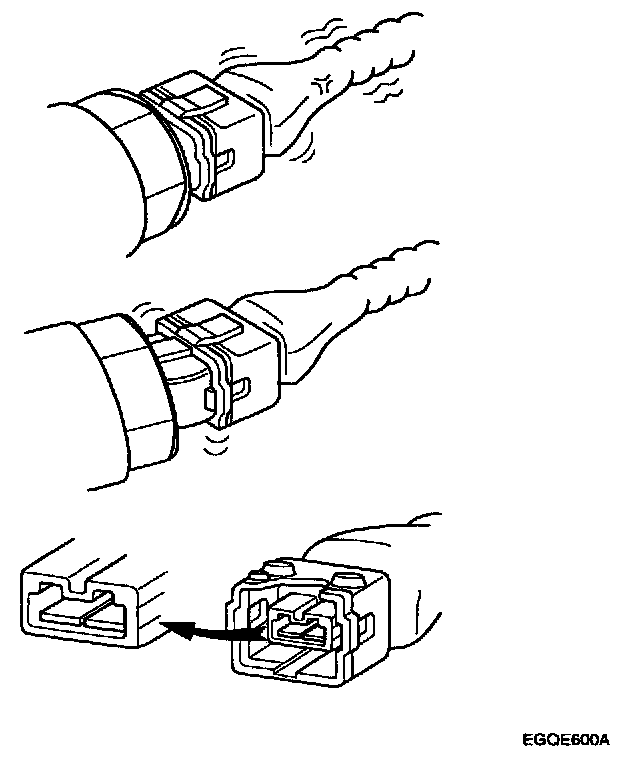 EGQE600A