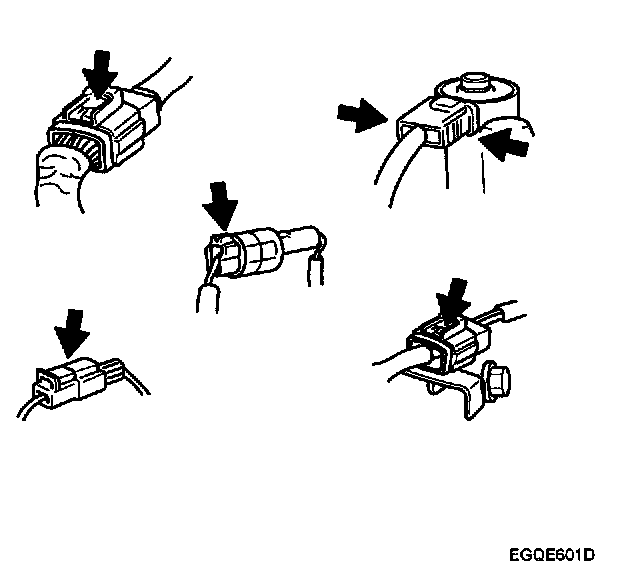 EGQE601D