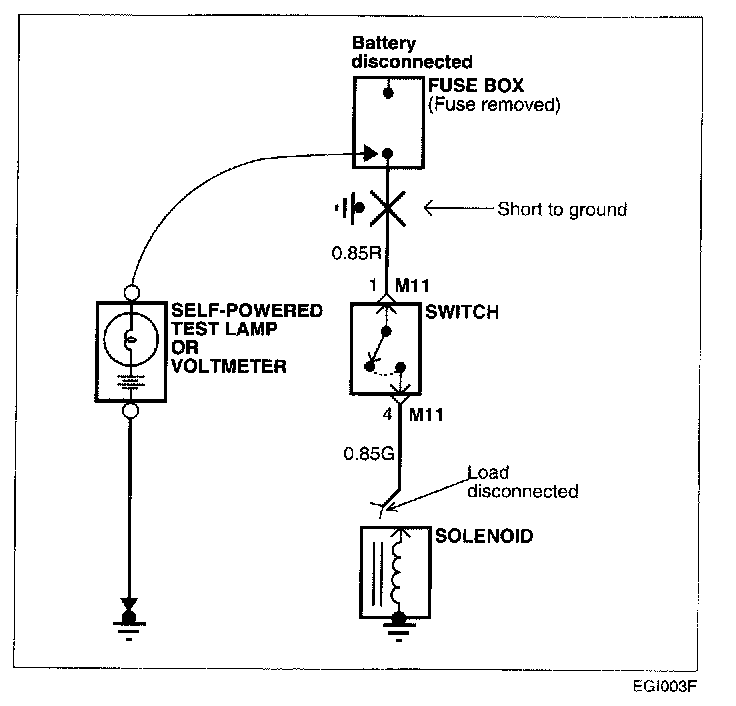 Battery disconnected
FUSE BOX
(Fuse removed)

Short to ground

0.85R

1 M11

SWITCH

SELF-POWERED TEST LAMP OR VOLTMETER

4 M11

0.85G

Load disconnected

SOLENOID

EGI003F