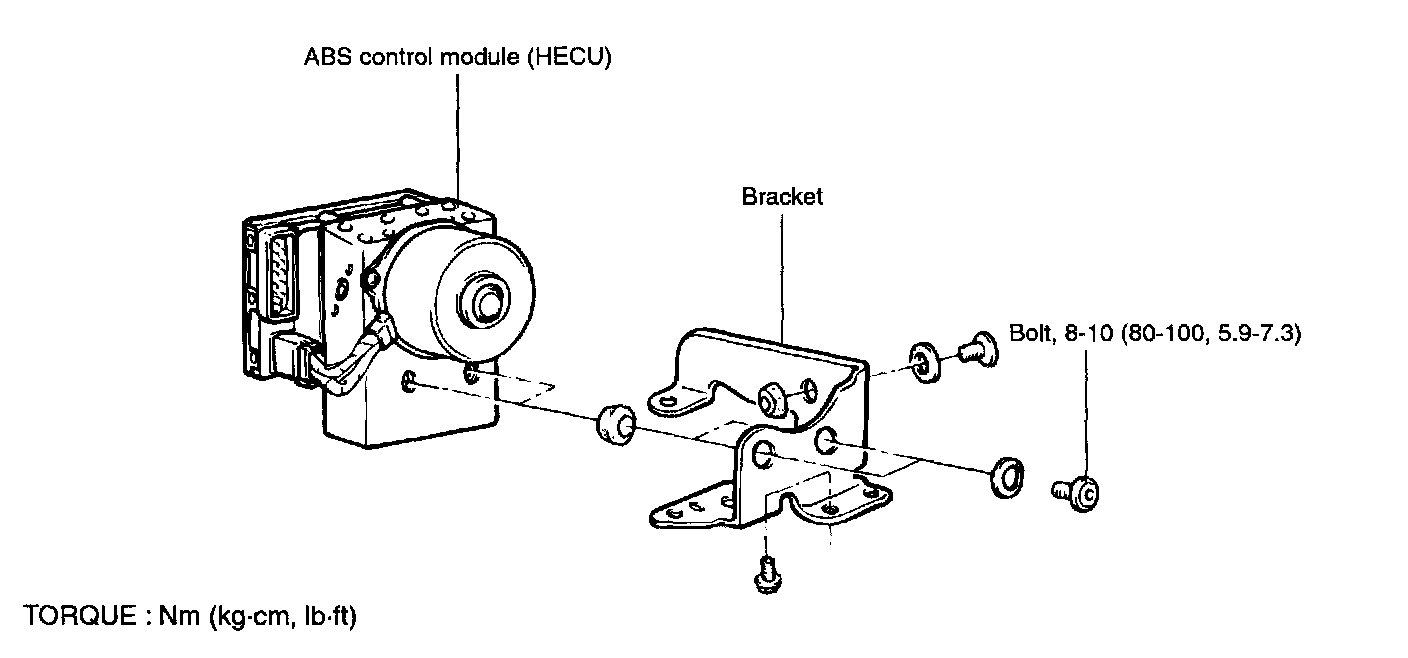 ABS control module (HECU)

Bracket

Bolt, 8-10 (80-100, 5.9-7.3)

TORQUE : Nm (kg·cm, lb·ft)