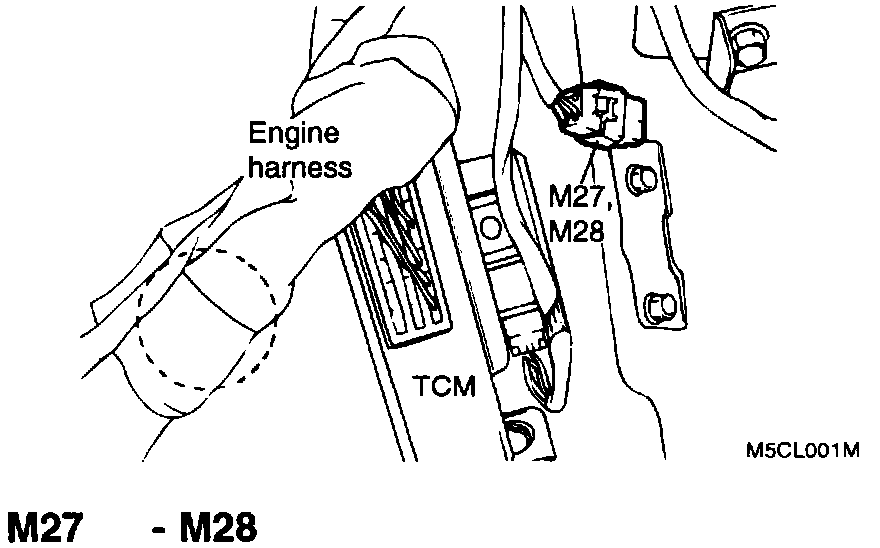 Engine harness

M27, M28

TCM

M5CL001M

M27 - M28