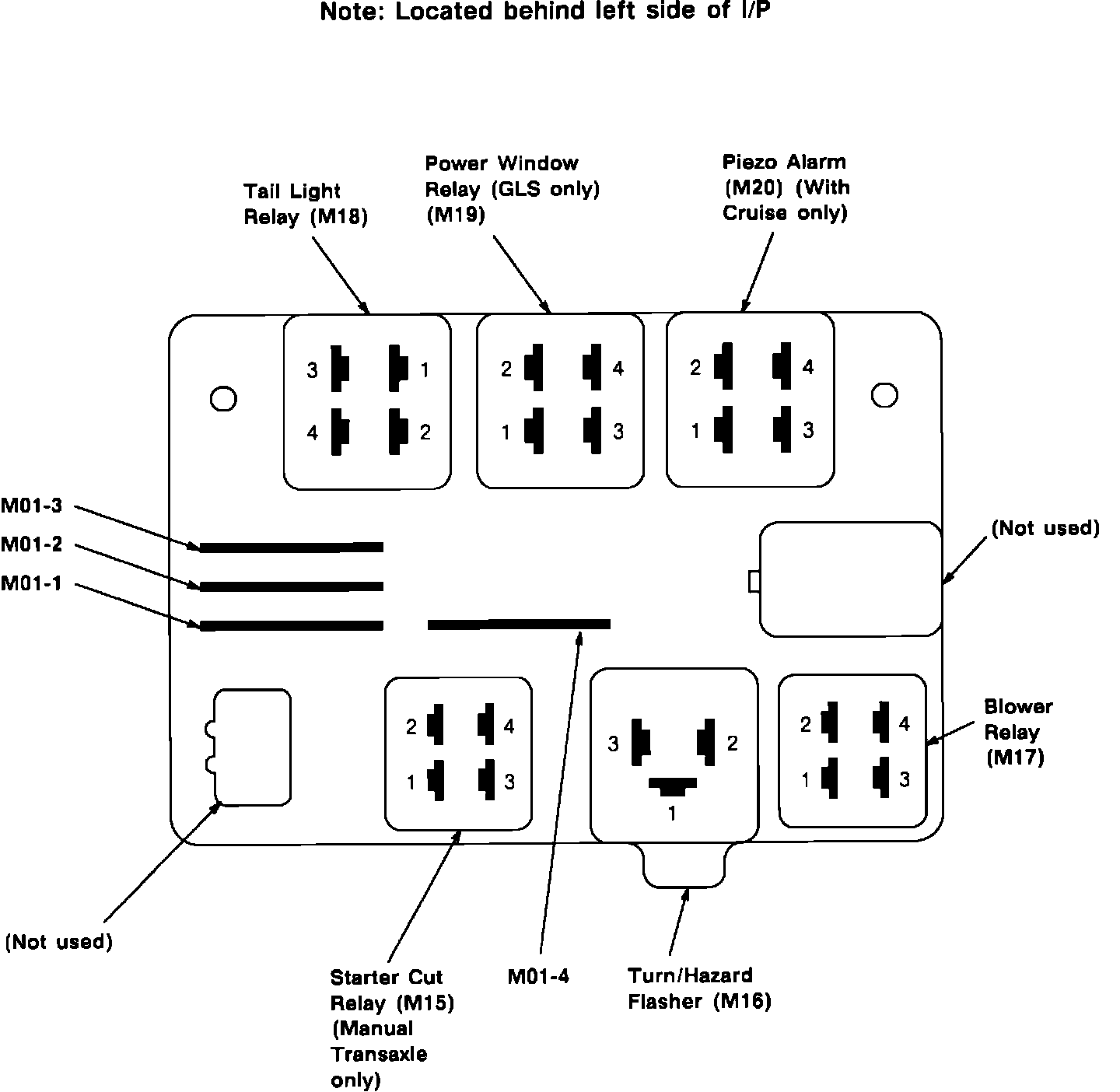 Note: Located behind left side of I/P

Tail Light Relay (M18)

Power Window Relay (GLS only) (M19)

Piezo Alarm (M20) (With Cruise only)

3 1 4 2

2 4 1 3

2 4 1 3

M01-3

M01-2

M01-1

(Not used)

2 4 1 3

3 2 1

2 4 1 3

Blower Relay (M17)

(Not used)

Starter Cut Relay (M15) (Manual Transaxle only)

M01-4

Turn/Hazard Flasher (M16)