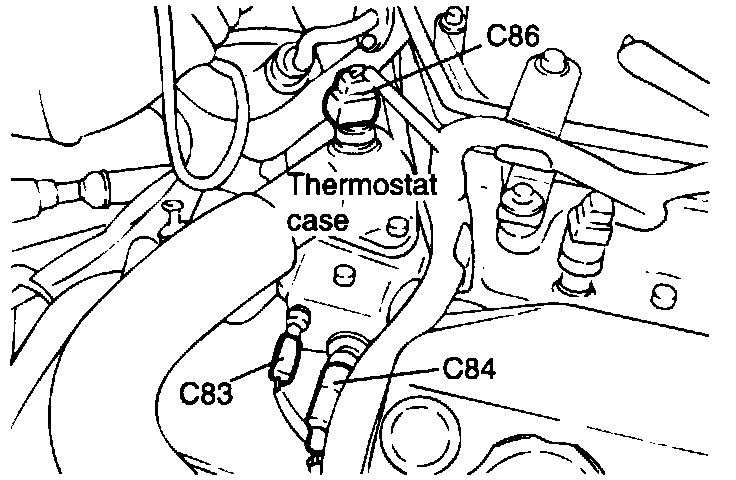 C86

Thermostat case

C83

C84