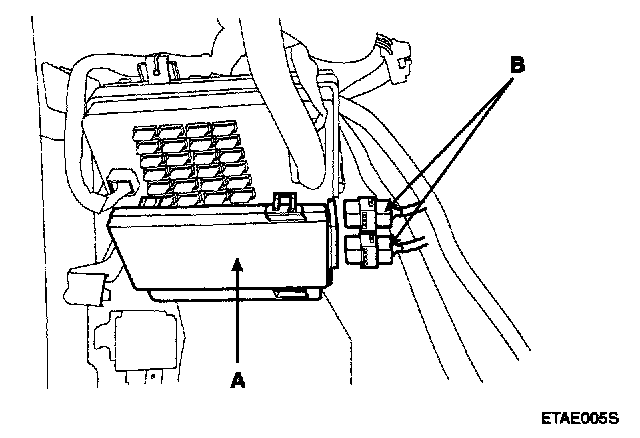 B

A

ETAE005S