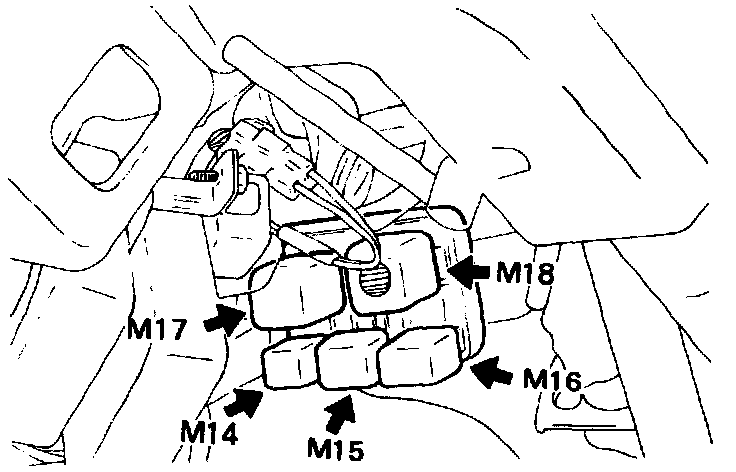 M18
M17
M16
M14
M15