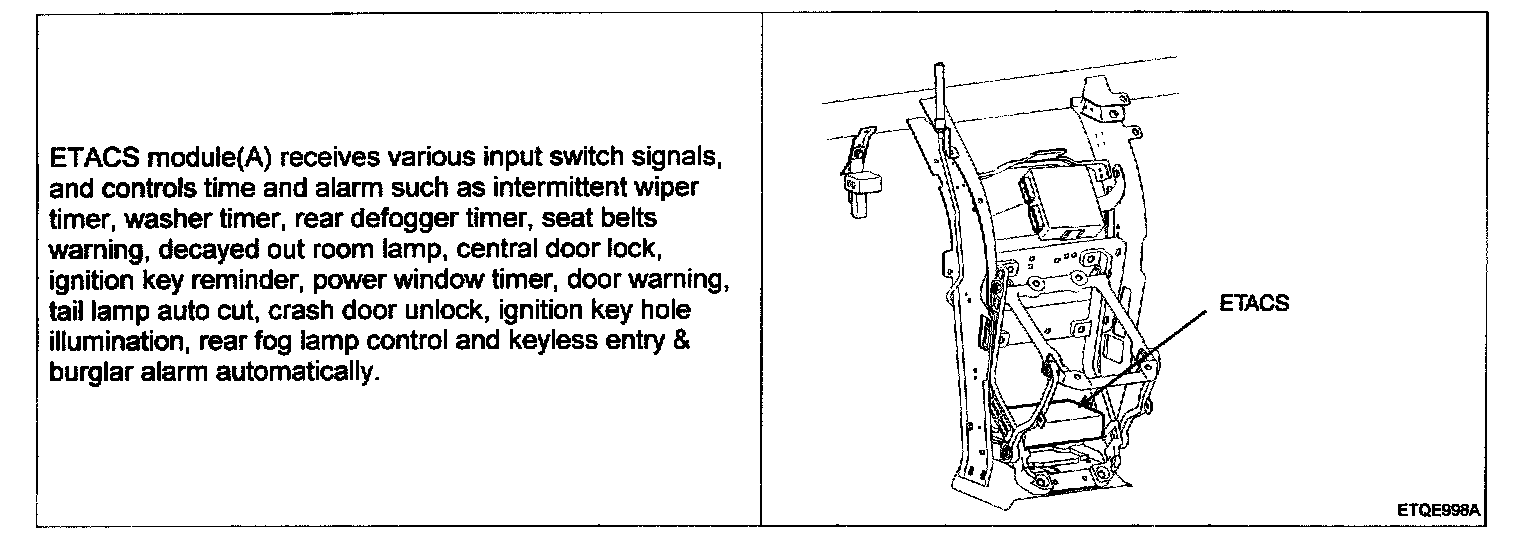 ETACS module(A) receives various input switch signals, and controls time and alarm such as intermittent wiper timer, washer timer, rear defogger timer, seat belts warning, decayed out room lamp, central door lock, ignition key reminder, power window timer, door warning, tail lamp auto cut, crash door unlock, ignition key hole illumination, rear fog lamp control and keyless entry & burglar alarm automatically.

ETACS

ETQE998A