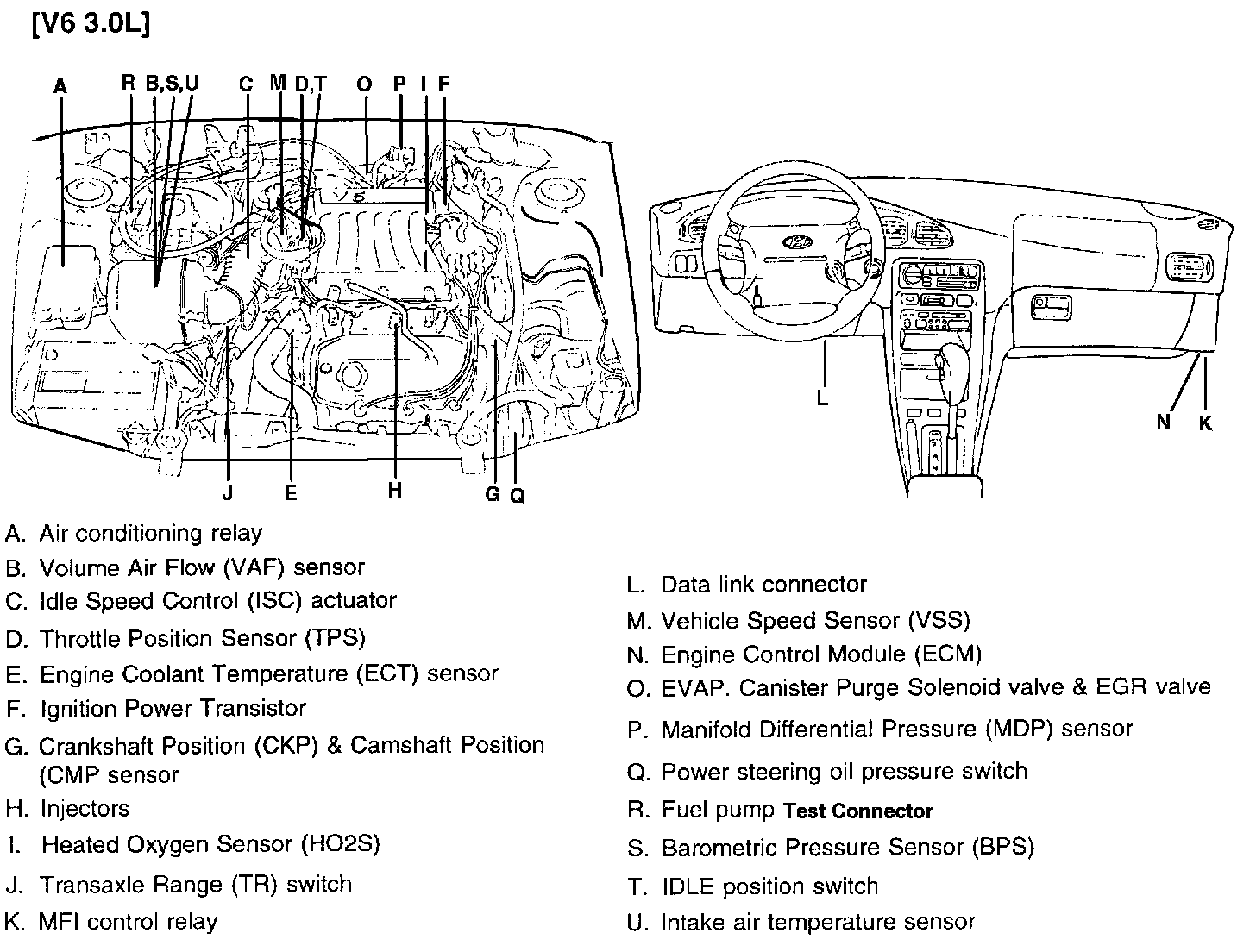 [V6 3.0L]

A R B,S,U C M D,T O P I F

V6

J E H G Q

L

N K

A. Air conditioning relay
B. Volume Air Flow (VAF) sensor
C. Idle Speed Control (ISC) actuator
D. Throttle Position Sensor (TPS)
E. Engine Coolant Temperature (ECT) sensor
F. Ignition Power Transistor
G. Crankshaft Position (CKP) & Camshaft Position (CMP sensor
H. Injectors
I. Heated Oxygen Sensor (HO2S)
J. Transaxle Range (TR) switch
K. MFI control relay

L. Data link connector
M. Vehicle Speed Sensor (VSS)
N. Engine Control Module (ECM)
O. EVAP. Canister Purge Solenoid valve & EGR valve
P. Manifold Differential Pressure (MDP) sensor
Q. Power steering oil pressure switch
R. Fuel pump Test Connector
S. Barometric Pressure Sensor (BPS)
T. IDLE position switch
U. Intake air temperature sensor