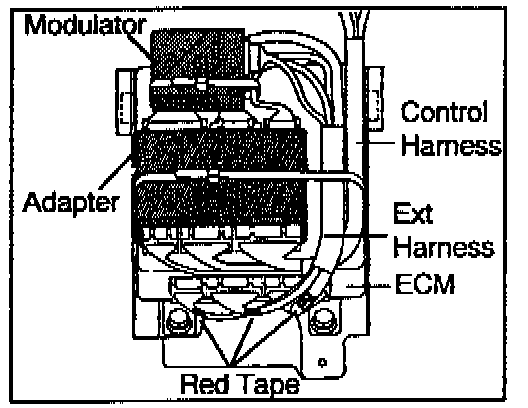 Modulator

Control Harness

Adapter

Ext Harness

ECM

Red Tape