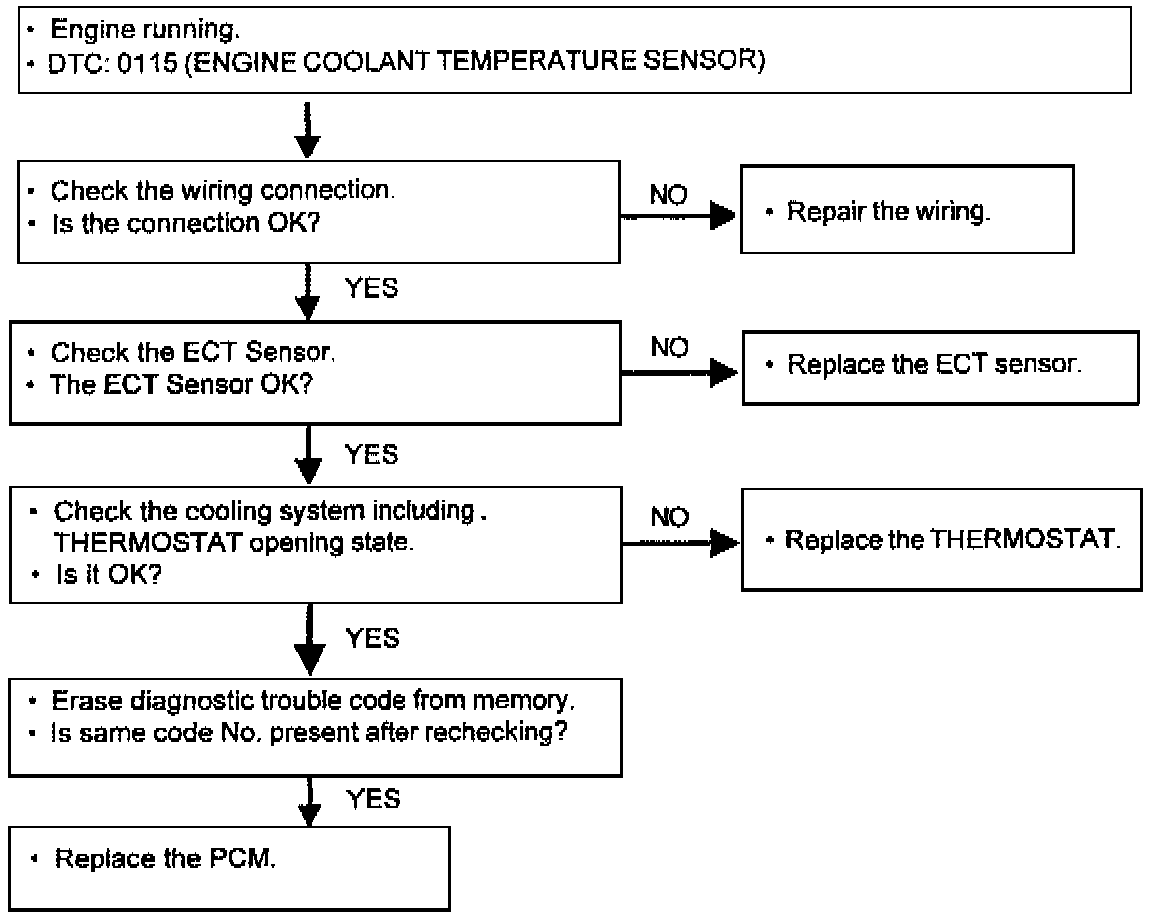 • Engine running.
• DTC: 0115 (ENGINE COOLANT TEMPERATURE SENSOR)

• Check the wiring connection.
• Is the connection OK?

NO

• Repair the wiring.

YES

• Check the ECT Sensor.
• The ECT Sensor OK?

NO

• Replace the ECT sensor.

YES

• Check the cooling system including . THERMOSTAT opening state.
• Is it OK?

NO

• Replace the THERMOSTAT.

YES

• Erase diagnostic trouble code from memory.
• Is same code No. present after rechecking?

YES

• Replace the PCM.