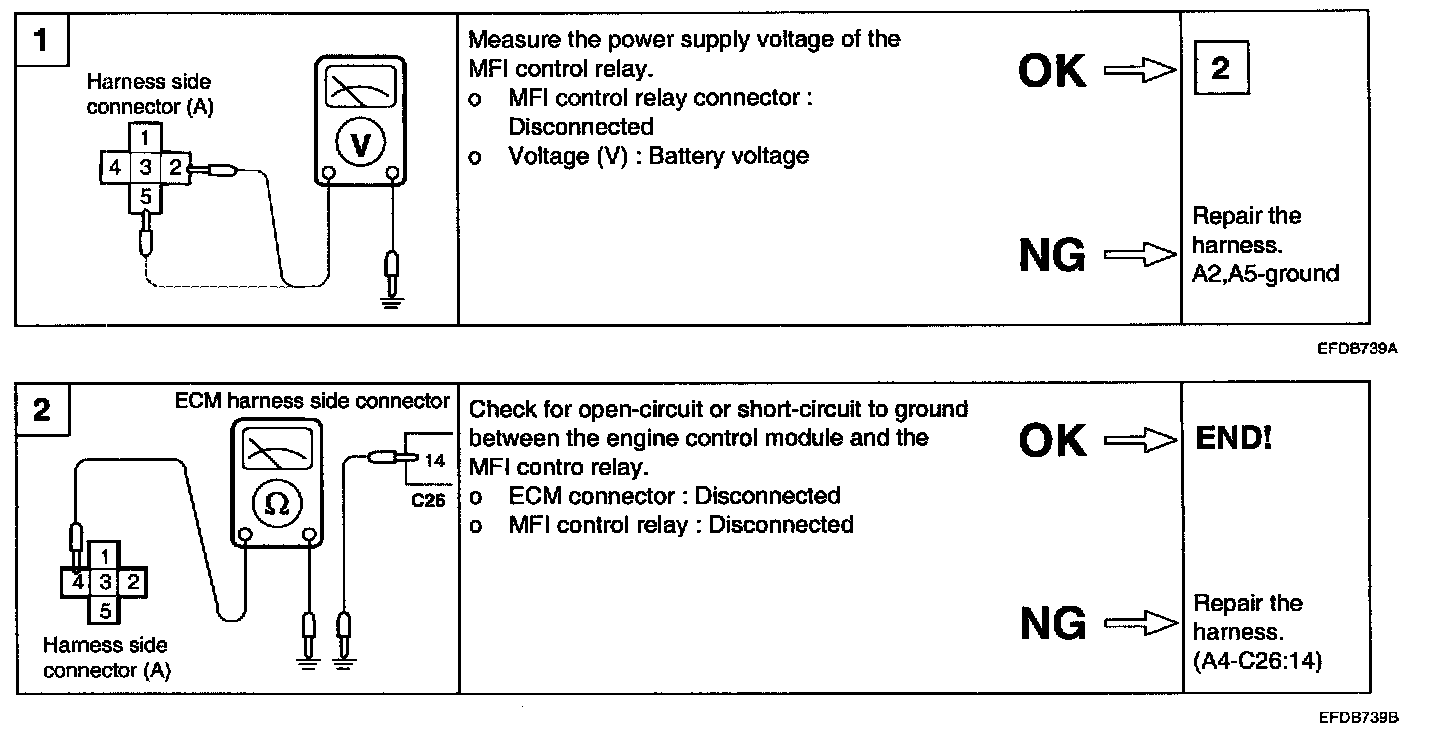 1

Harness side connector (A)

1
4 3 2
5

V

Measure the power supply voltage of the MFI control relay.
o MFI control relay connector : Disconnected
o Voltage (V) : Battery voltage

OK

2

NG

Repair the harness. A2,A5-ground

EFDB739A

2

ECM harness side connector

Ω

14
C26

1
4 3 2
5

Harness side connector (A)

Check for open-circuit or short-circuit to ground between the engine control module and the MFI contro relay.
o ECM connector : Disconnected
o MFI control relay : Disconnected

OK

END!

NG

Repair the harness. (A4-C26:14)

EFDB739B