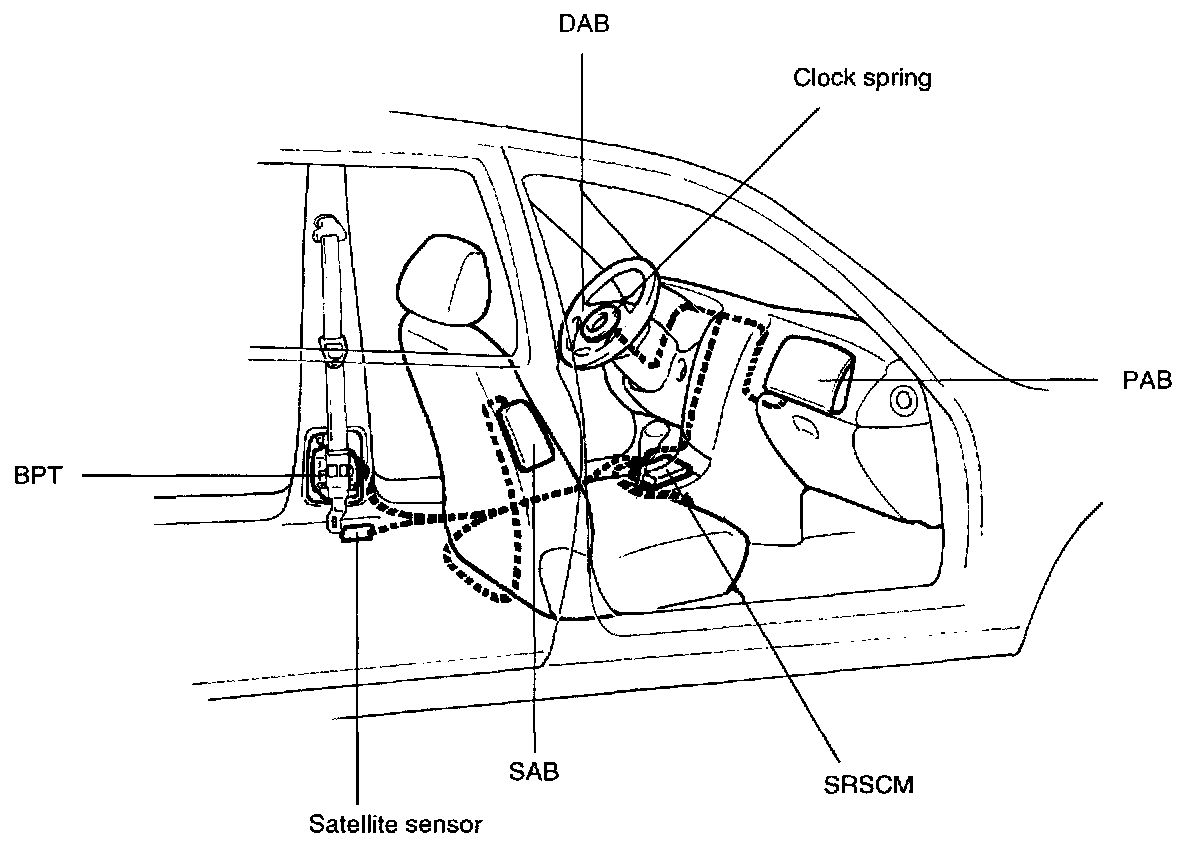 DAB
Clock spring
PAB
BPT
SAB
SRSCM
Satellite sensor