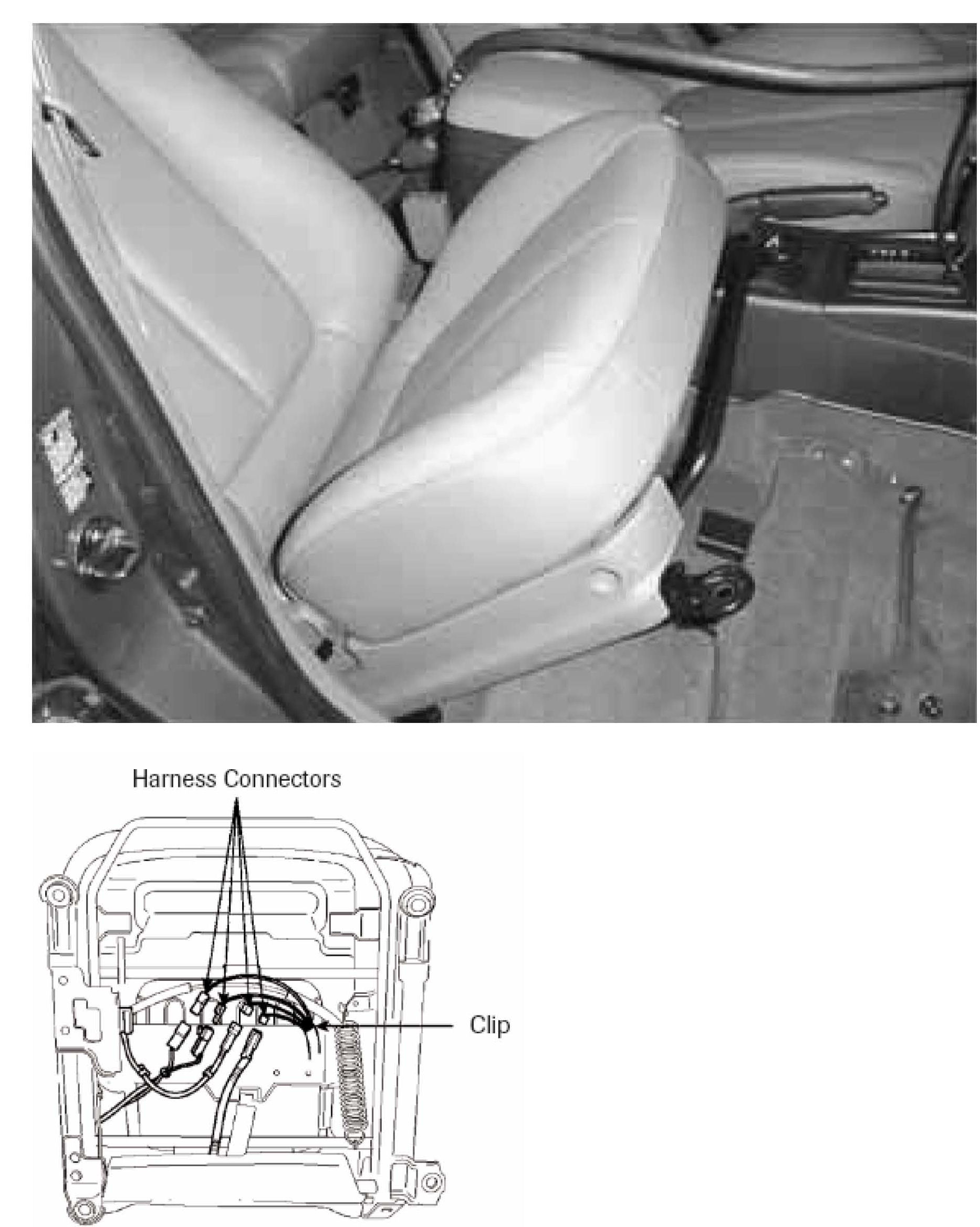 Harness Connectors

Clip