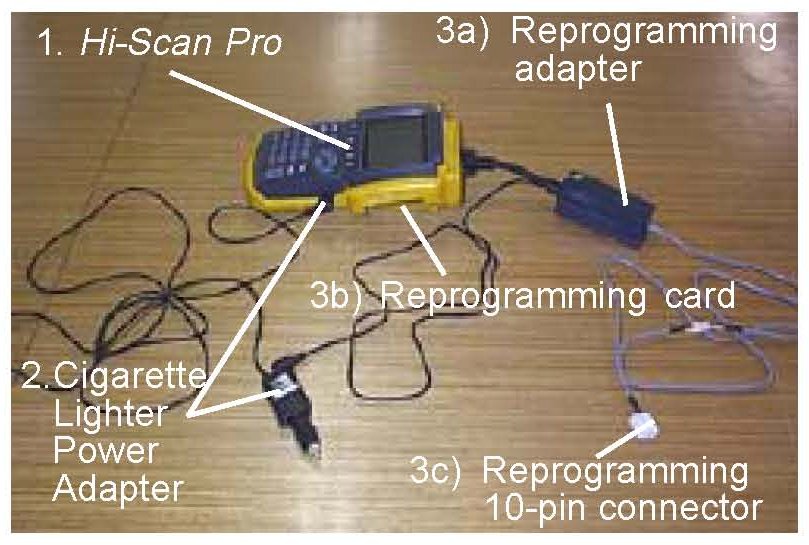 1. Hi-Scan Pro

3a) Reprogramming adapter

3b) Reprogramming card

2.Cigarette Lighter Power Adapter

3c) Reprogramming 10-pin connector