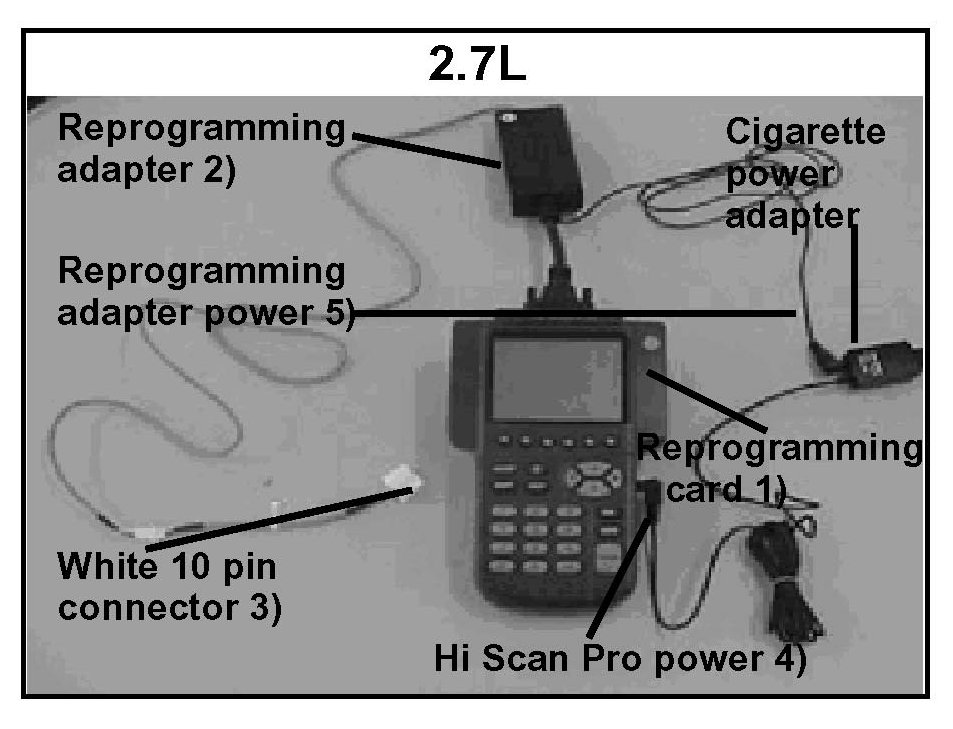 2.7L

Reprogramming adapter 2)

Cigarette power adapter

Reprogramming adapter power 5)

Reprogramming card 1)

White 10 pin connector 3)

Hi Scan Pro power 4)