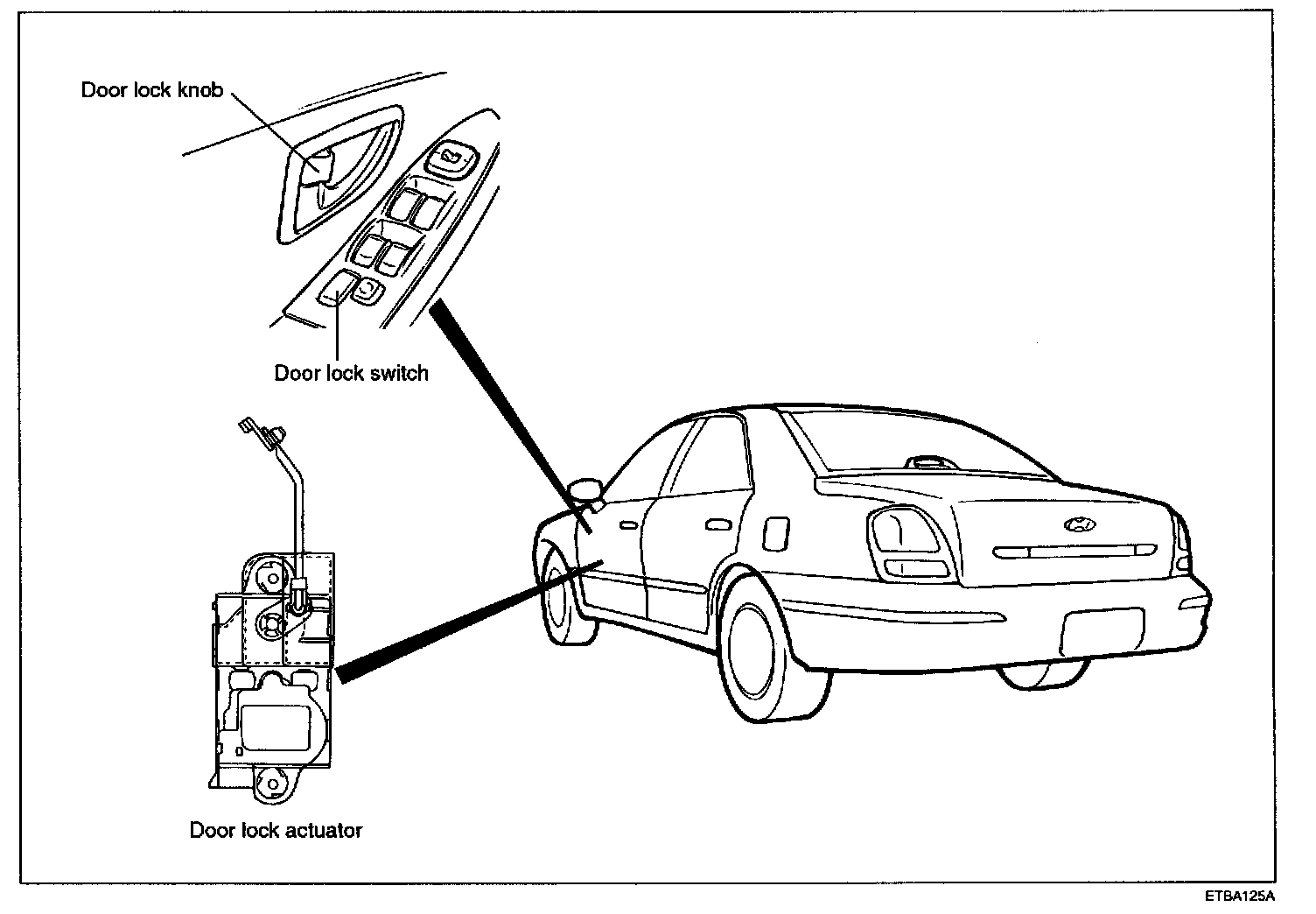 Door lock knob

Door lock switch

Door lock actuator

ETBA125A