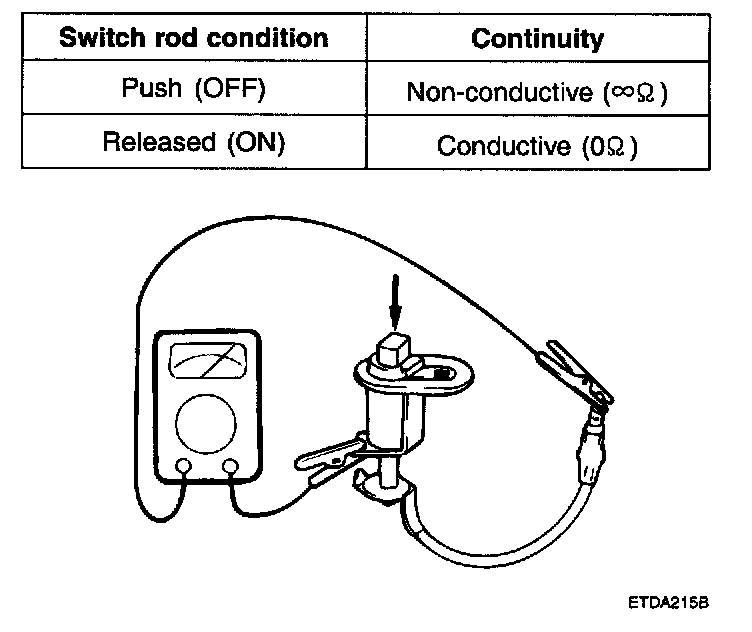 | Switch rod condition | Continuity |
|---|---|
| Push (OFF) | Non-conductive ($\infty\Omega$) |
| Released (ON) | Conductive ($0\Omega$) |

ETDA215B