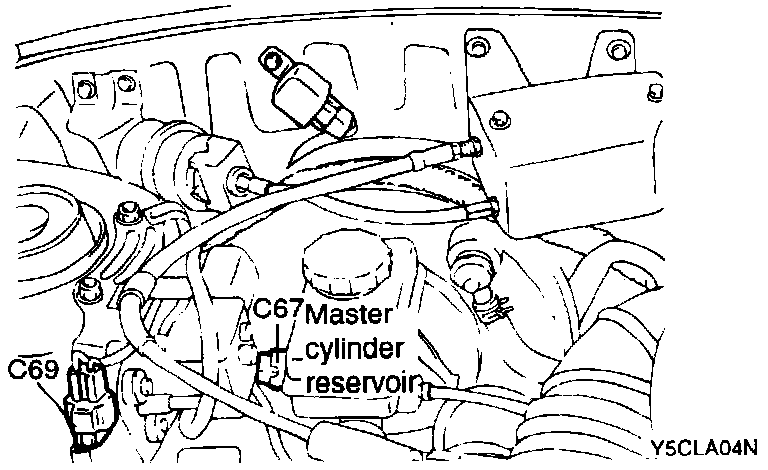 C67
Master cylinder reservoir
C69
Y5CLA04N