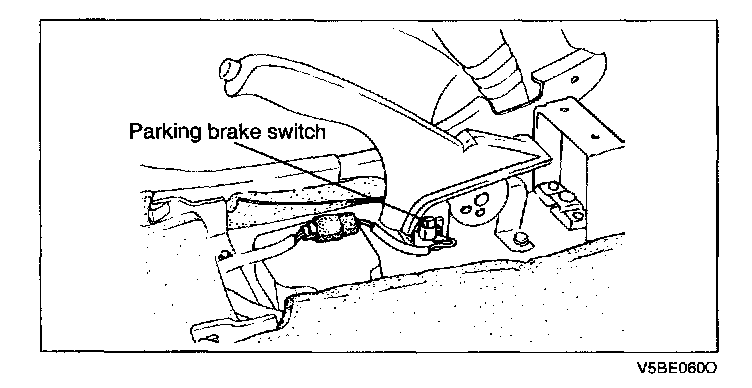 Parking brake switch

V5BE060O