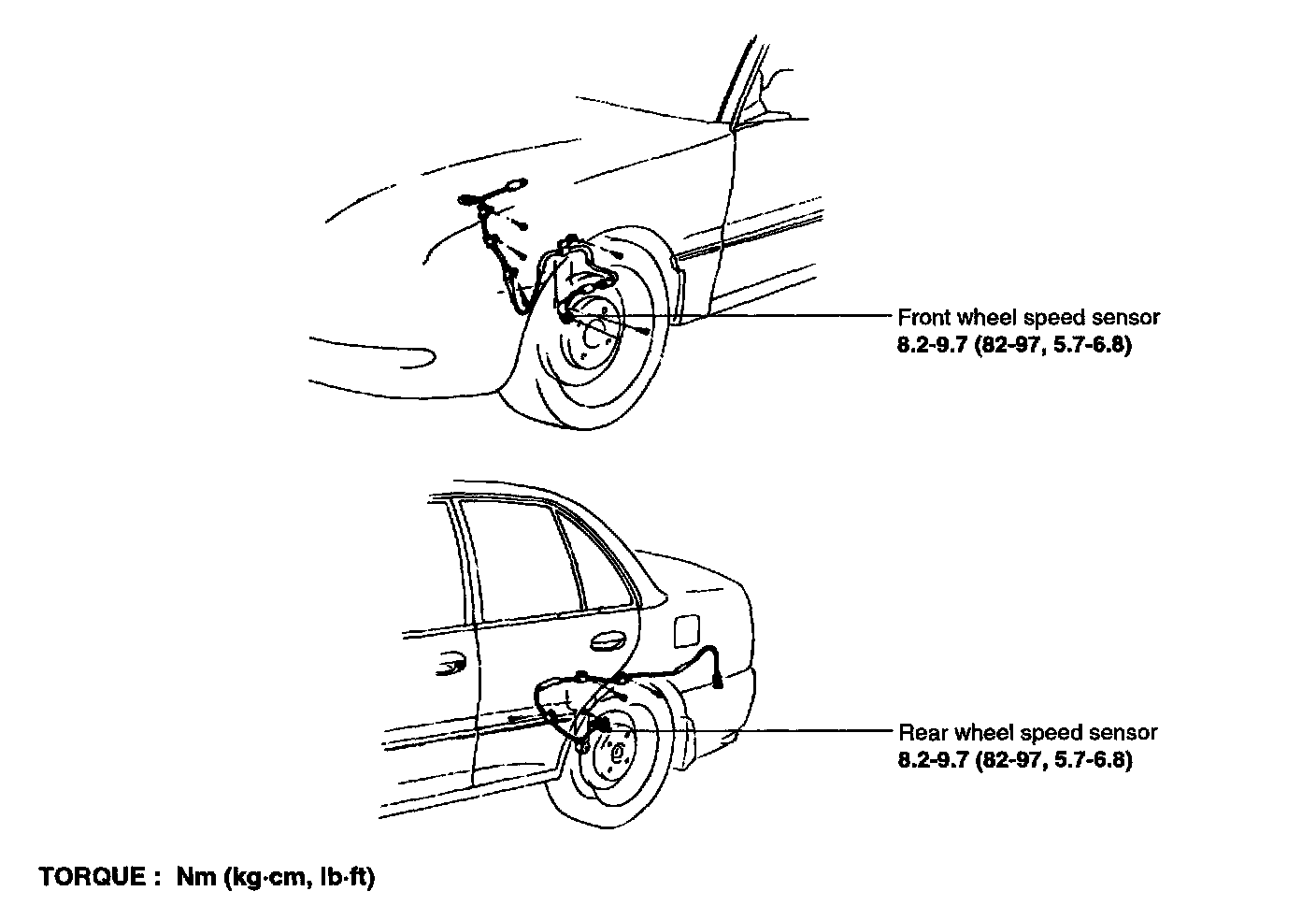 Front wheel speed sensor
8.2-9.7 (82-97, 5.7-6.8)

Rear wheel speed sensor
8.2-9.7 (82-97, 5.7-6.8)

TORQUE : Nm (kg·cm, lb·ft)