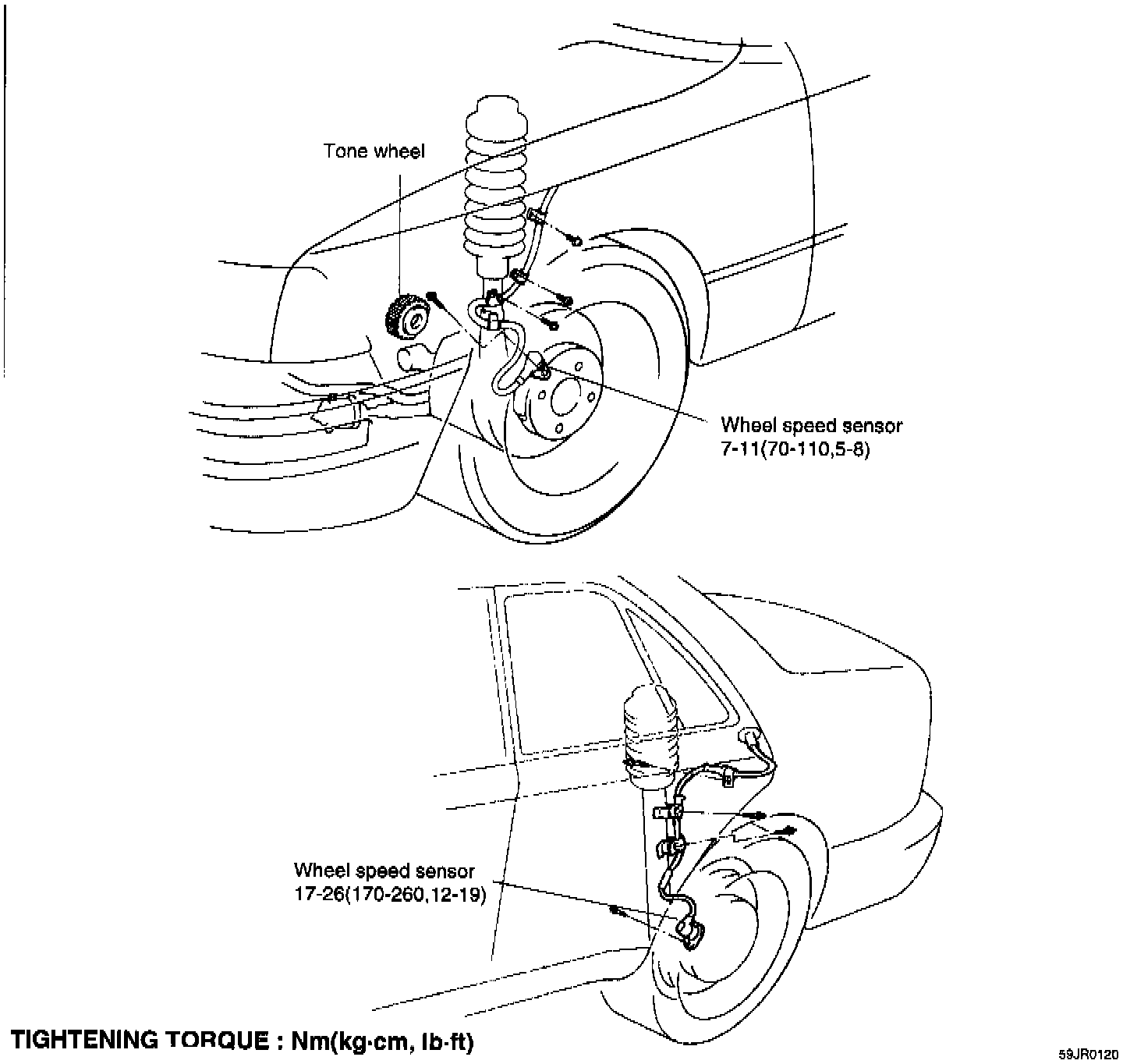 Tone wheel

Wheel speed sensor
7-11(70-110,5-8)

Wheel speed sensor
17-26(170-260,12-19)

TIGHTENING TORQUE : Nm(kg·cm, lb·ft)

59JR0120