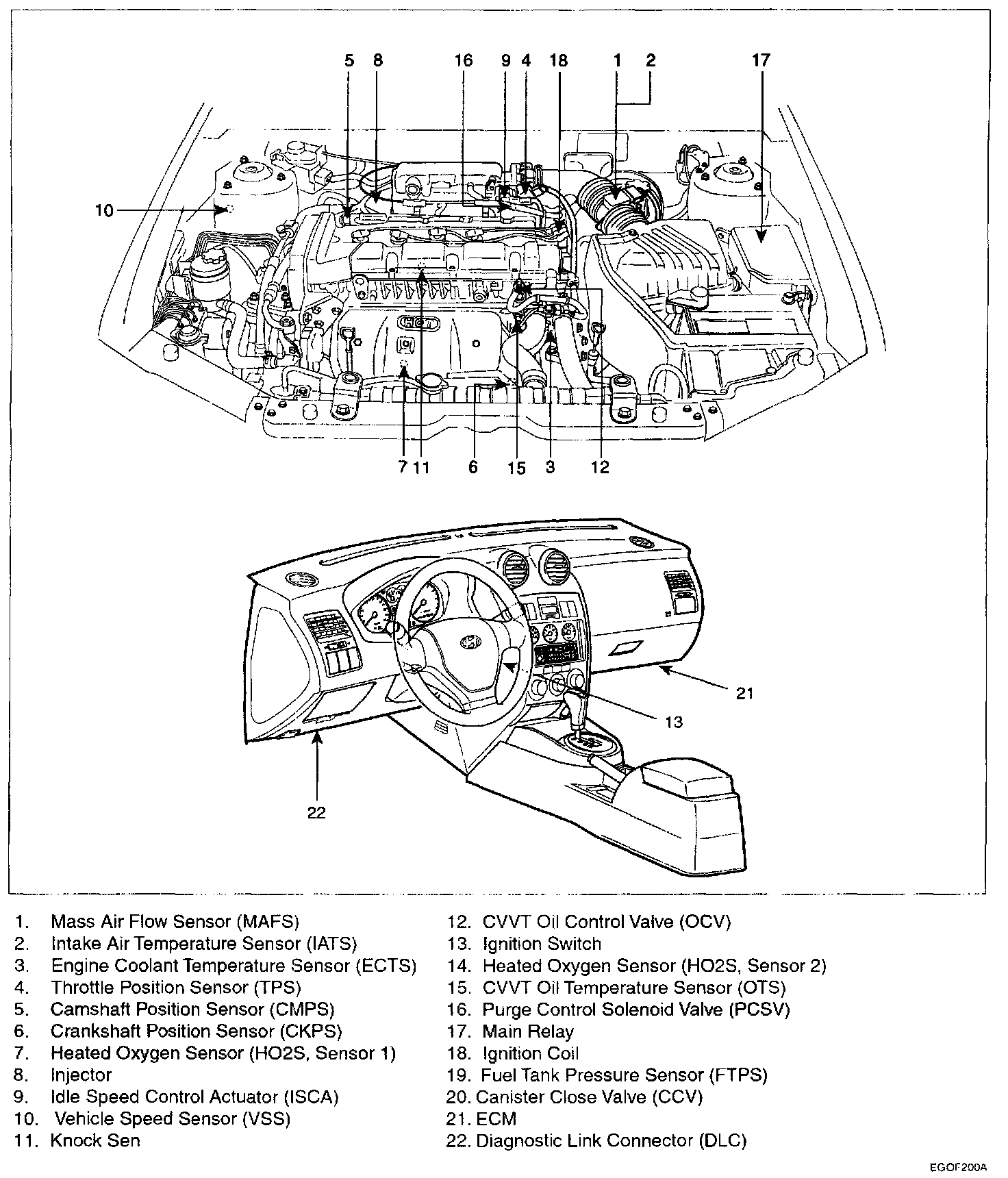 5 8 16 9 4 18 1 2 17

10

7 11 6 15 3 12

21

13

22

1. Mass Air Flow Sensor (MAFS)
2. Intake Air Temperature Sensor (IATS)
3. Engine Coolant Temperature Sensor (ECTS)
4. Throttle Position Sensor (TPS)
5. Camshaft Position Sensor (CMPS)
6. Crankshaft Position Sensor (CKPS)
7. Heated Oxygen Sensor (HO2S, Sensor 1)
8. Injector
9. Idle Speed Control Actuator (ISCA)
10. Vehicle Speed Sensor (VSS)
11. Knock Sen

12. CVVT Oil Control Valve (OCV)
13. Ignition Switch
14. Heated Oxygen Sensor (HO2S, Sensor 2)
15. CVVT Oil Temperature Sensor (OTS)
16. Purge Control Solenoid Valve (PCSV)
17. Main Relay
18. Ignition Coil
19. Fuel Tank Pressure Sensor (FTPS)
20. Canister Close Valve (CCV)
21. ECM
22. Diagnostic Link Connector (DLC)

EGOF200A