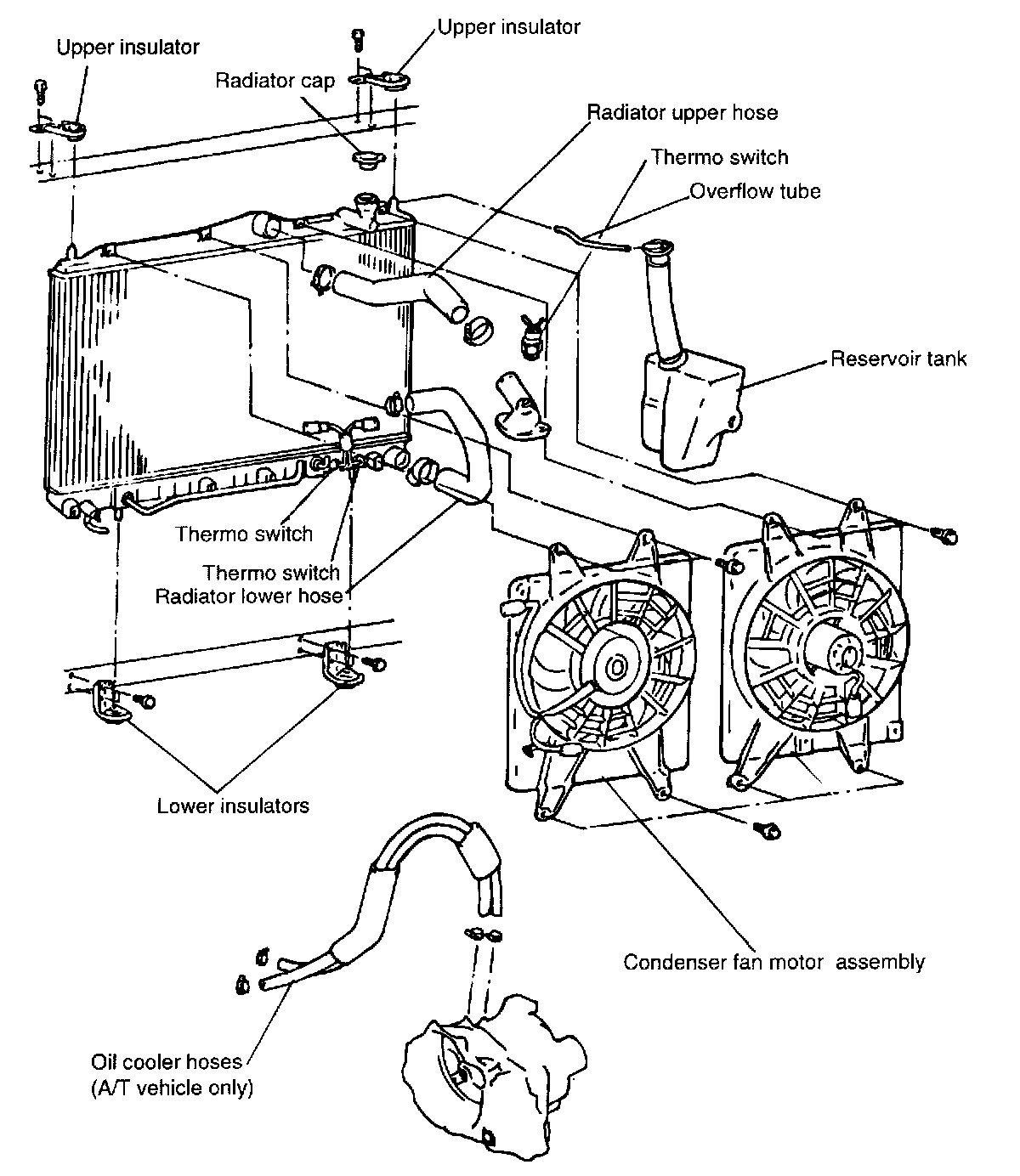 Upper insulator

Upper insulator

Radiator cap

Radiator upper hose

Thermo switch

Overflow tube

Reservoir tank

Thermo switch

Thermo switch

Radiator lower hose

Lower insulators

Condenser fan motor assembly

Oil cooler hoses
(A/T vehicle only)