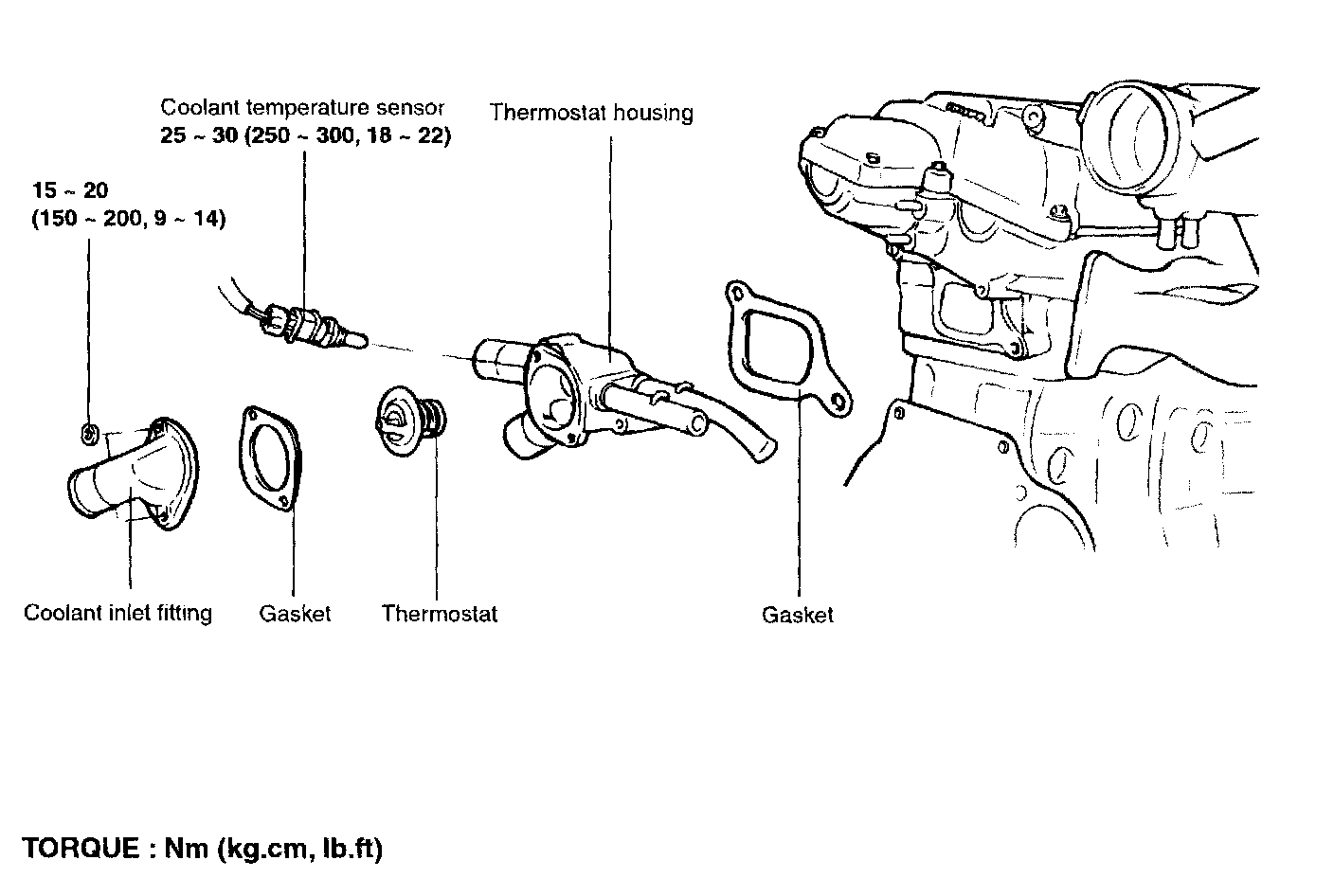 Coolant temperature sensor
25 ~ 30 (250 ~ 300, 18 ~ 22)

Thermostat housing

15 ~ 20
(150 ~ 200, 9 ~ 14)

Coolant inlet fitting

Gasket

Thermostat

Gasket

TORQUE : Nm (kg.cm, lb.ft)