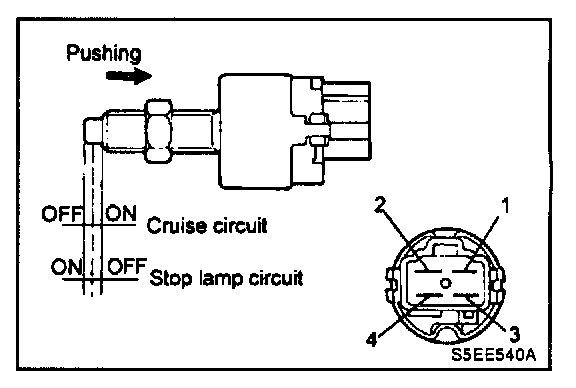 Pushing

OFF ON Cruise circuit

ON OFF Stop lamp circuit

2
1
4
3

S5EE540A