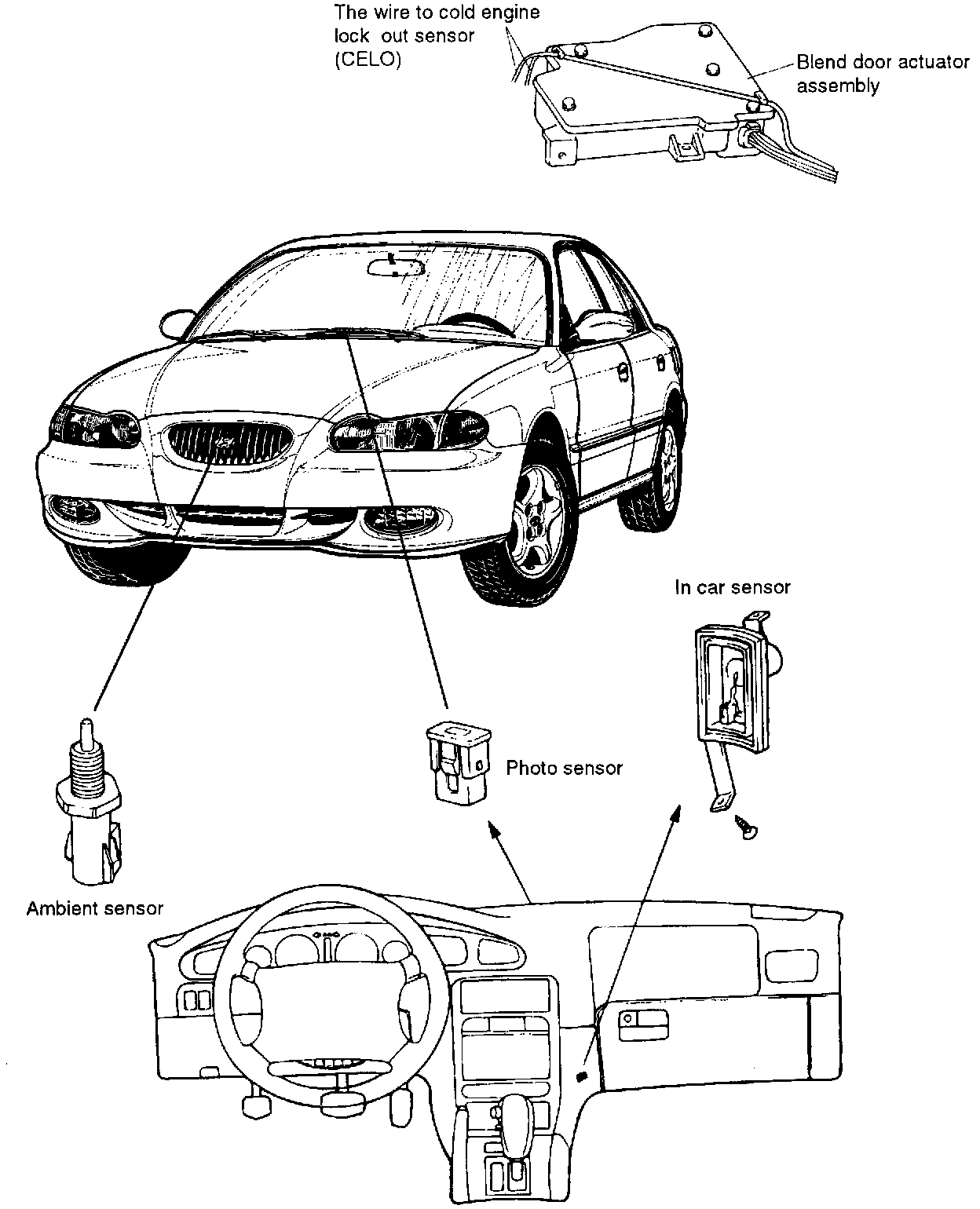 The wire to cold engine lock out sensor (CELO)

Blend door actuator assembly

In car sensor

Photo sensor

Ambient sensor