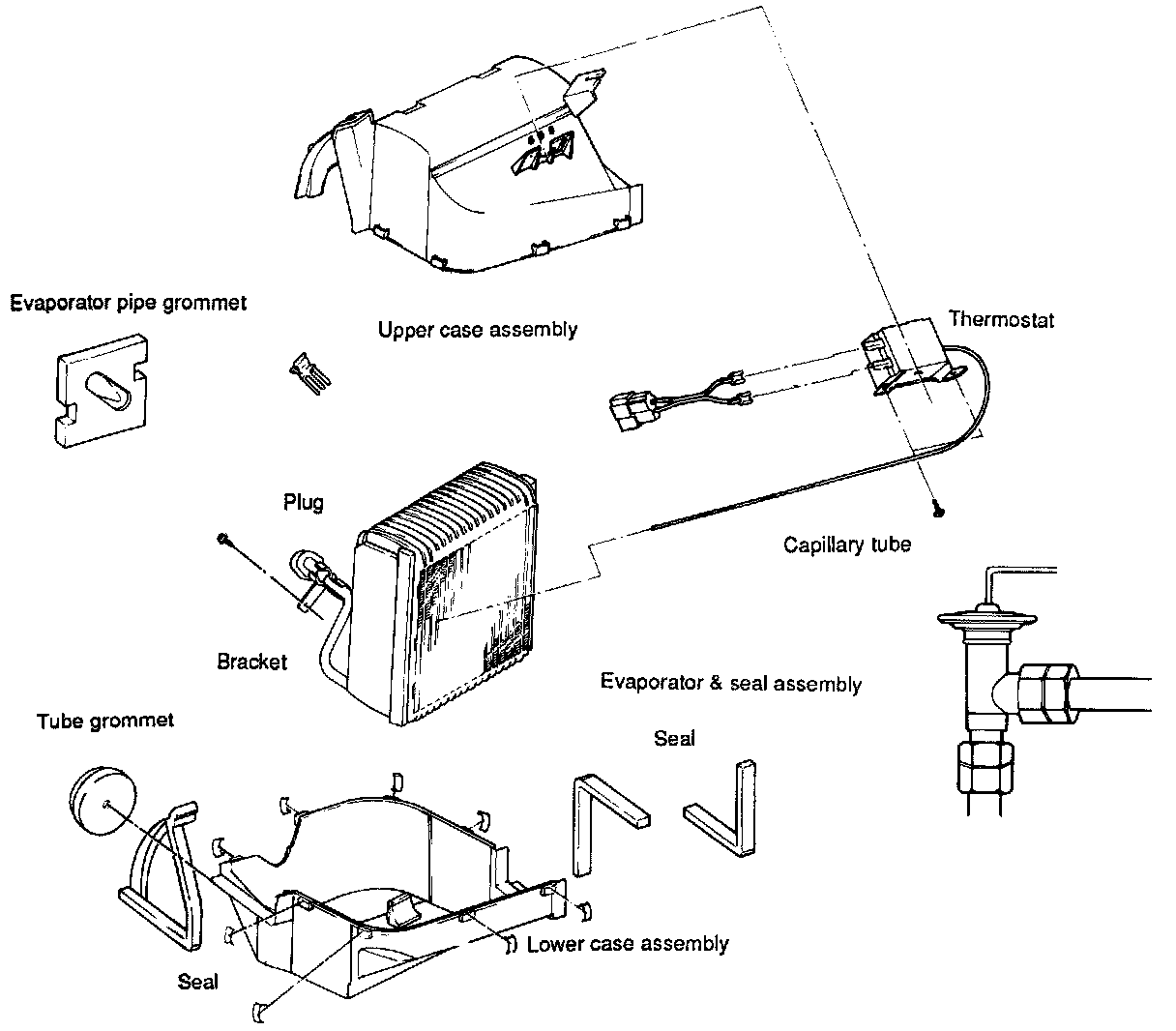 Evaporator pipe grommet

Upper case assembly

Thermostat

Plug

Capillary tube

Bracket

Evaporator & seal assembly

Tube grommet

Seal

Lower case assembly

Seal