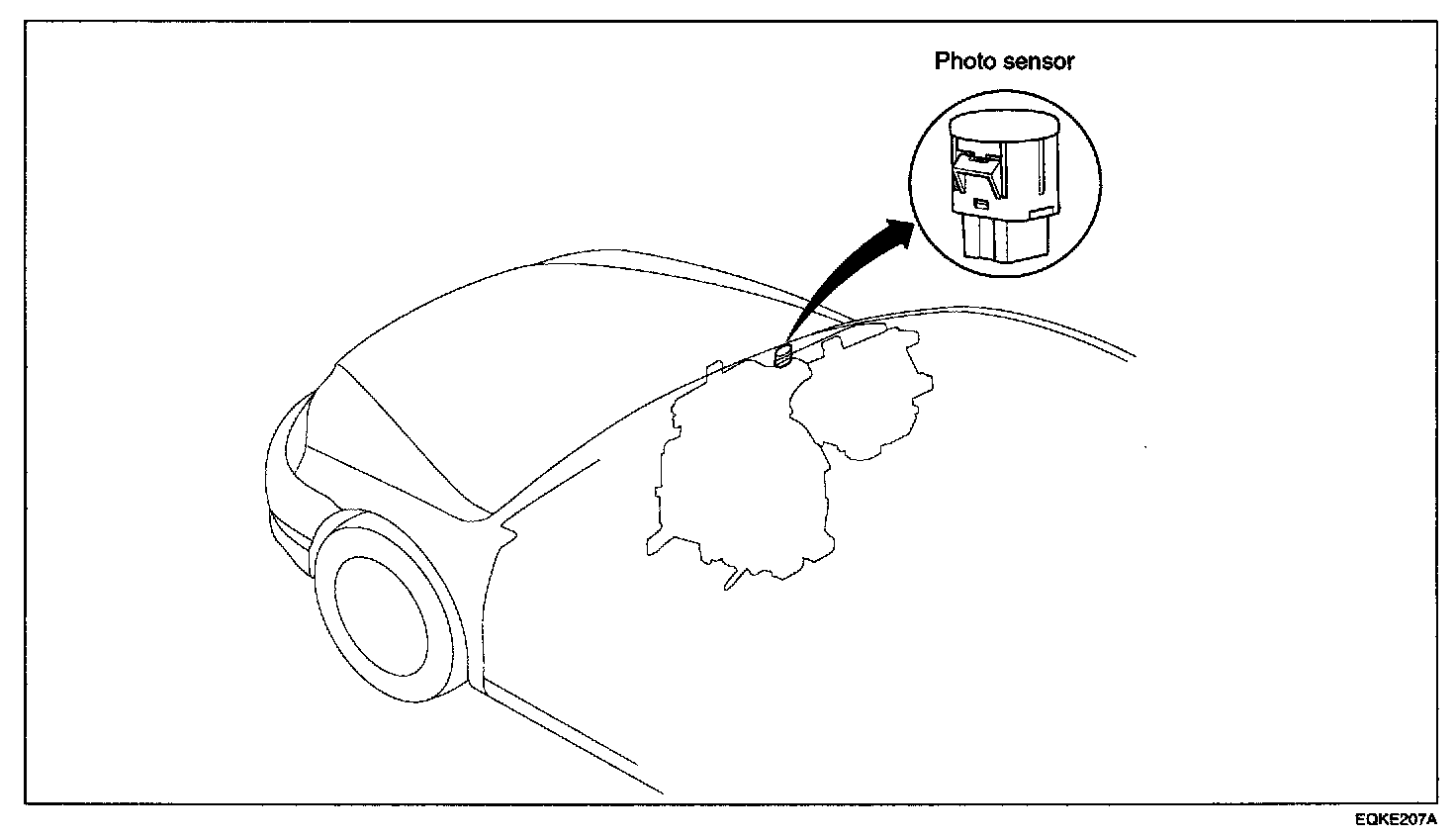 Photo sensor

EQKE207A