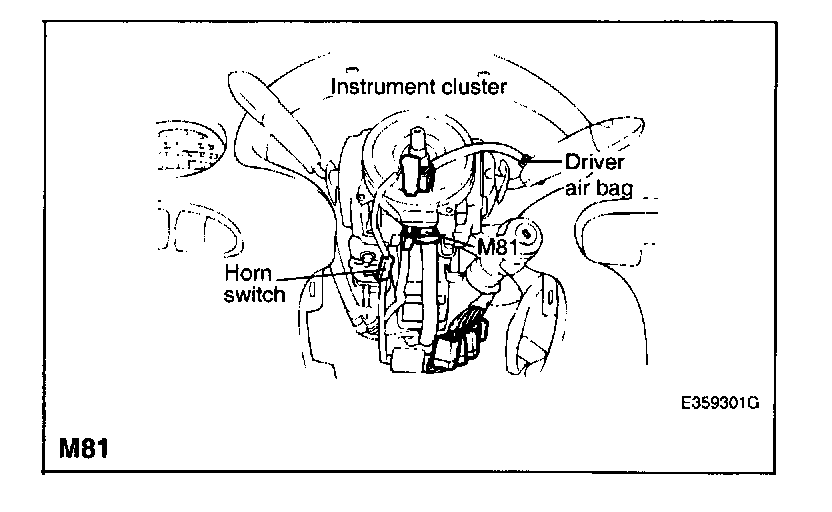 Instrument cluster

Driver air bag

M81

Horn switch

E359301G

M81