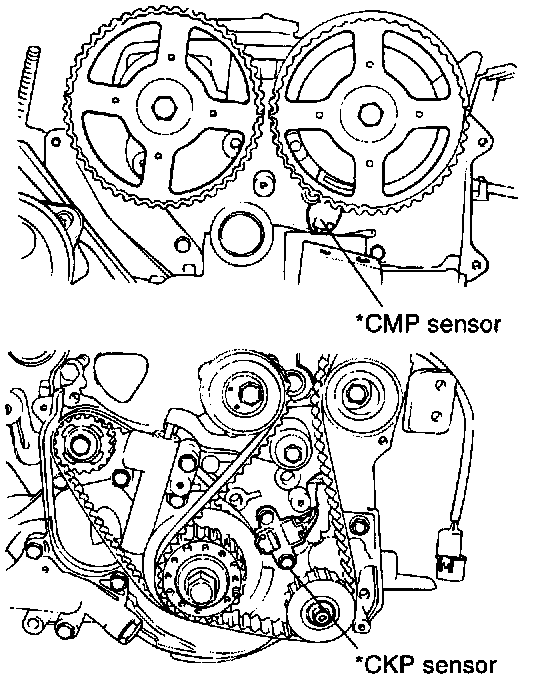 *CMP sensor

*CKP sensor