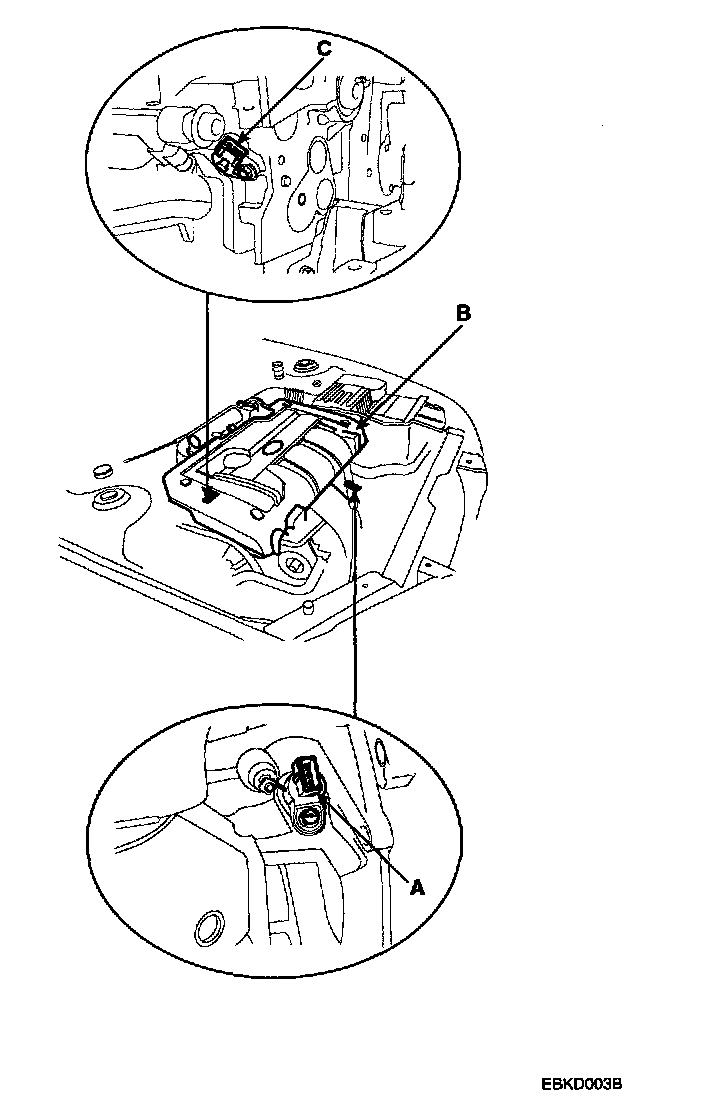 C

B

A

EBKD003B