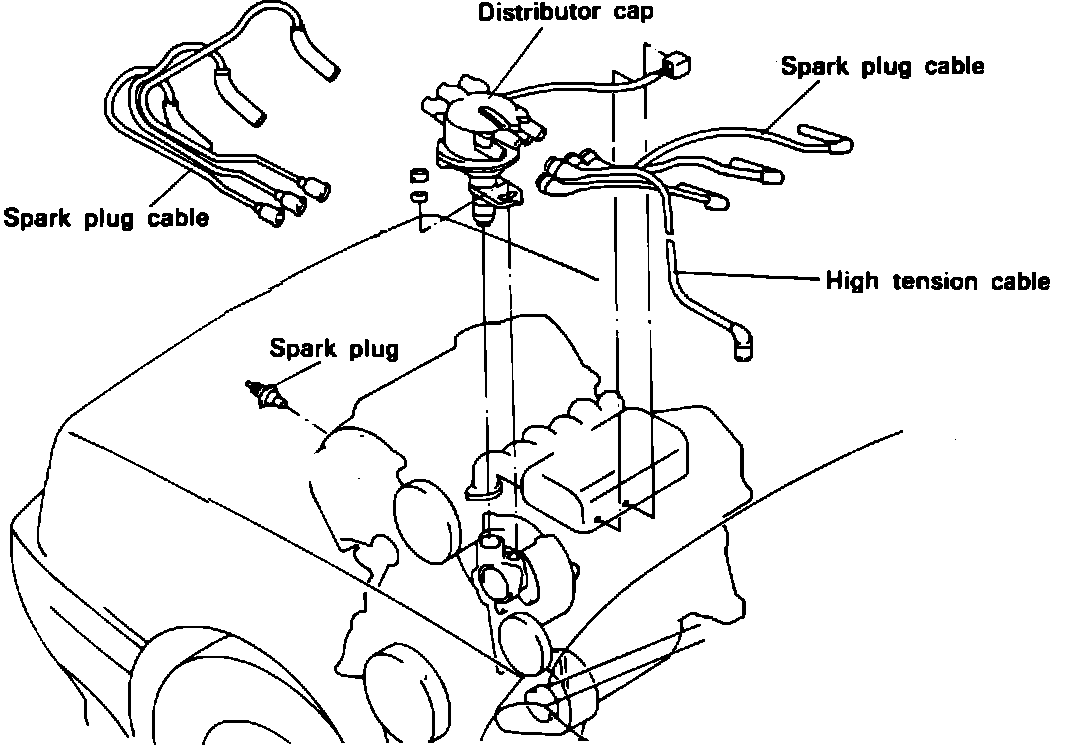 Distributor cap
Spark plug cable
Spark plug cable
High tension cable
Spark plug