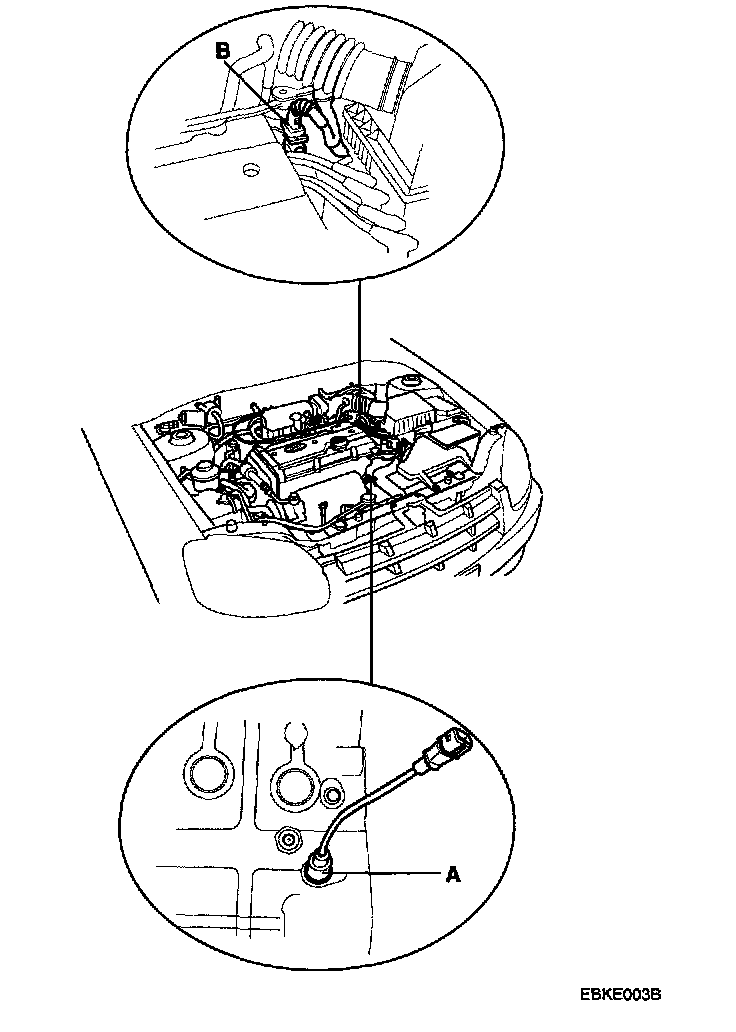 B

A

EBKE003B