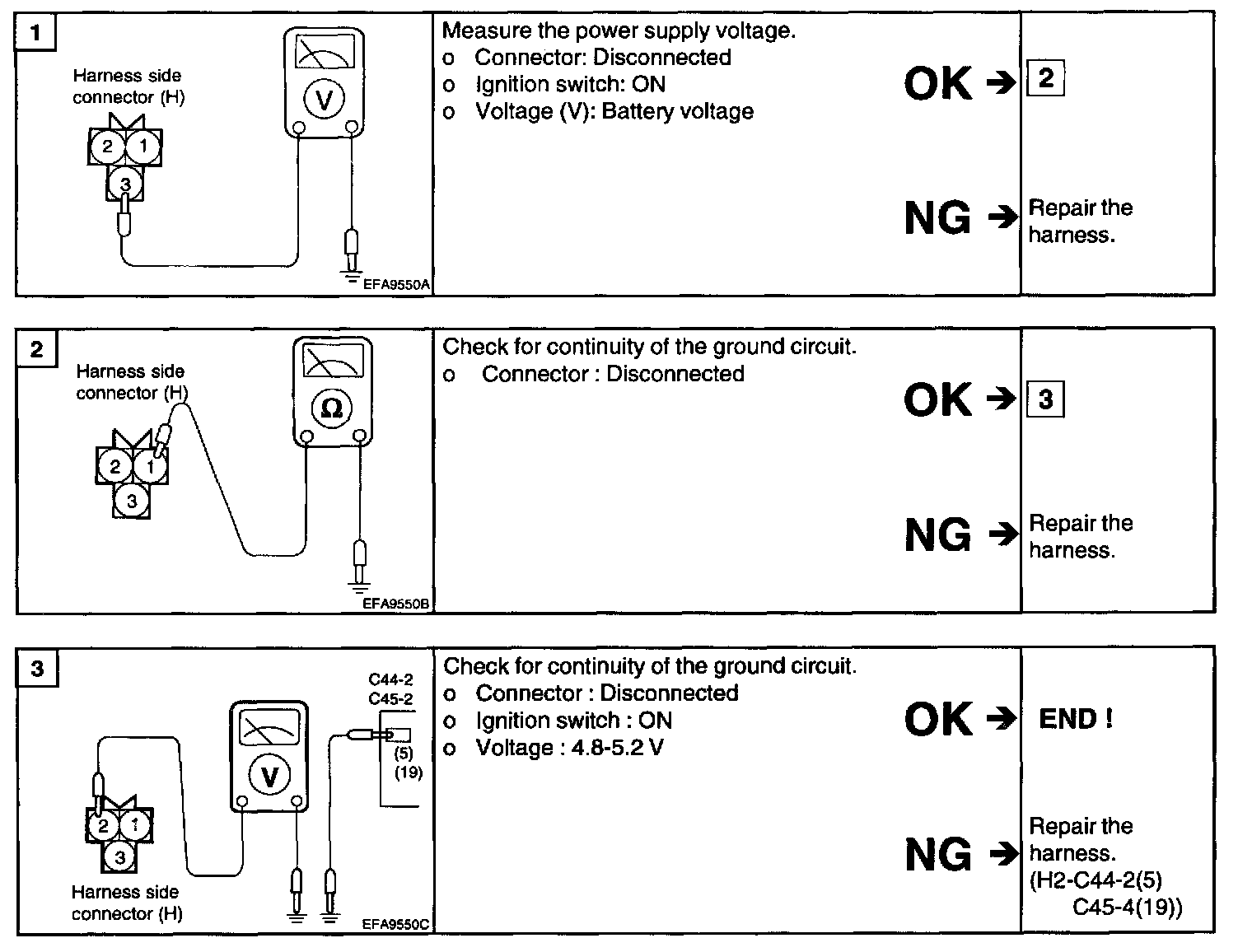 1

Harness side connector (H)

2 1
3

V

EFA9550A

Measure the power supply voltage.
o Connector: Disconnected
o Ignition switch: ON
o Voltage (V): Battery voltage

OK → 2

NG → Repair the harness.

2

Harness side connector (H)

2 1
3

Ω

EFA9550B

Check for continuity of the ground circuit.
o Connector : Disconnected

OK → 3

NG → Repair the harness.

3

C44-2
C45-2

(5)
(19)

V

2 1
3

Harness side connector (H)

EFA9550C

Check for continuity of the ground circuit.
o Connector : Disconnected
o Ignition switch : ON
o Voltage : 4.8-5.2 V

OK → END !

NG → Repair the harness. (H2-C44-2(5) C45-4(19))