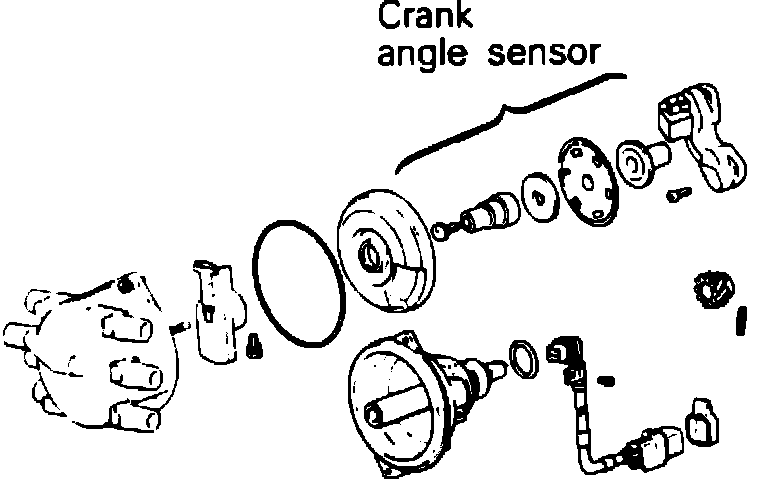 Crank angle sensor