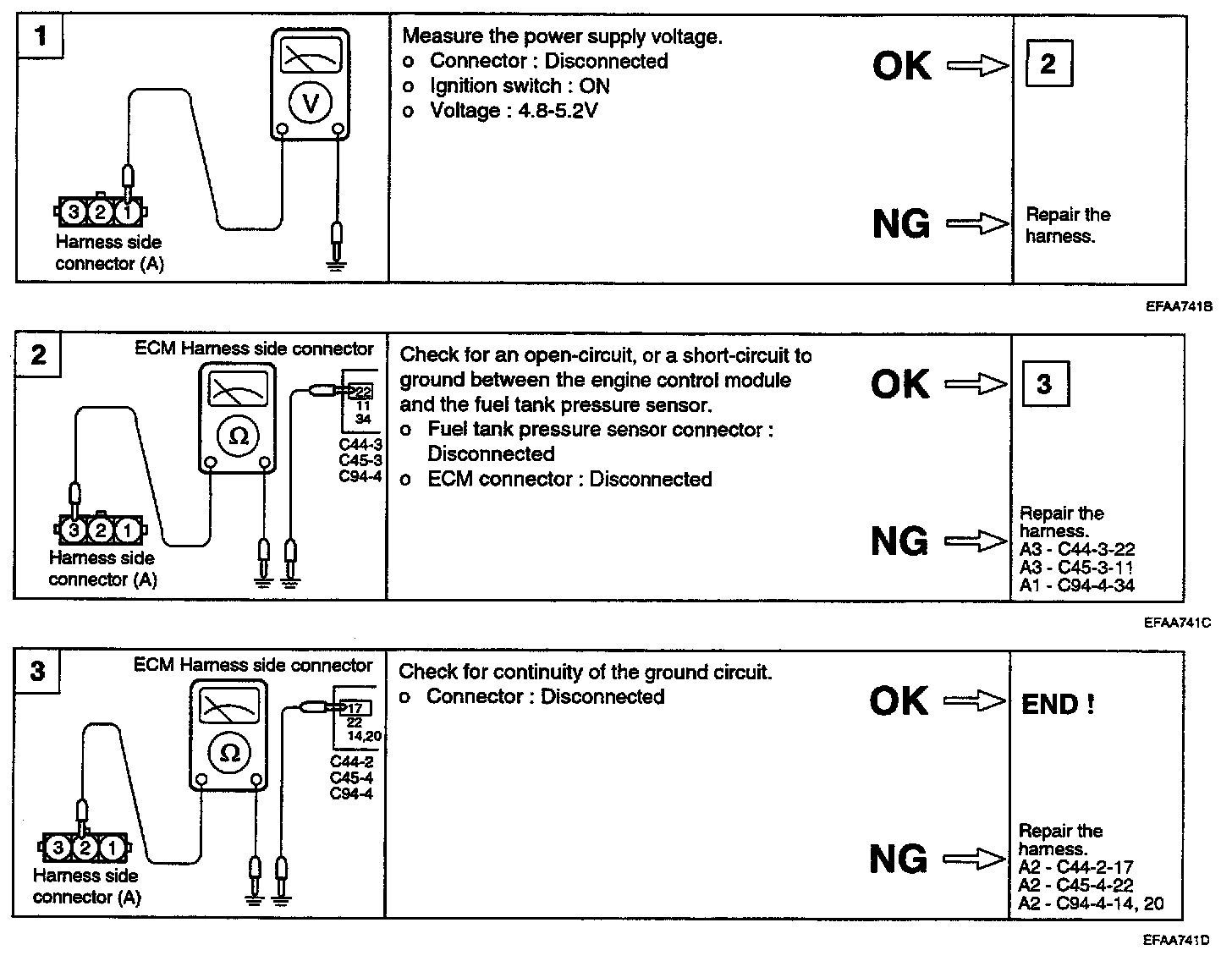 1

V

3 2 1

Harness side connector (A)

Measure the power supply voltage.
o Connector : Disconnected
o Ignition switch : ON
o Voltage : 4.8-5.2V

OK

2

NG

Repair the harness.

EFAA741B

2

ECM Harness side connector

Ω

22
11
34

C44-3
C45-3
C94-4

3 2 1

Harness side connector (A)

Check for an open-circuit, or a short-circuit to ground between the engine control module and the fuel tank pressure sensor.
o Fuel tank pressure sensor connector : Disconnected
o ECM connector : Disconnected

OK

3

NG

Repair the harness.
A3 - C44-3-22
A3 - C45-3-11
A1 - C94-4-34

EFAA741C

3

ECM Harness side connector

Ω

17
22
14,20

C44-2
C45-4
C94-4

3 2 1

Harness side connector (A)

Check for continuity of the ground circuit.
o Connector : Disconnected

OK

END !

NG

Repair the harness.
A2 - C44-2-17
A2 - C45-4-22
A2 - C94-4-14, 20

EFAA741D