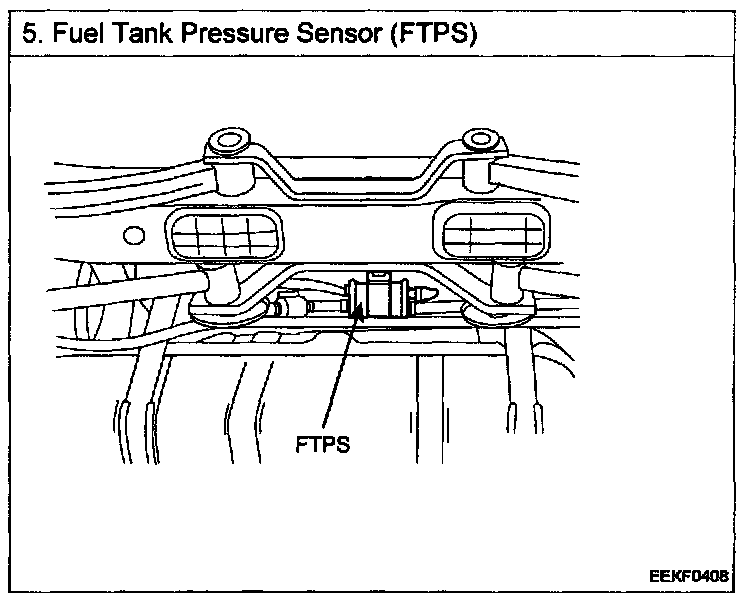 5. Fuel Tank Pressure Sensor (FTPS)

FTPS

EEKF0408