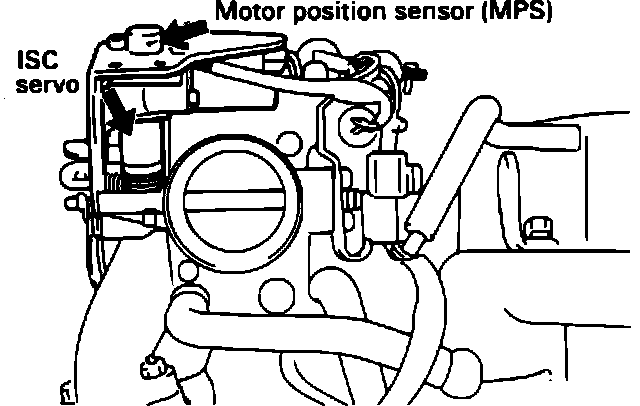 Motor position sensor (MPS)

ISC servo