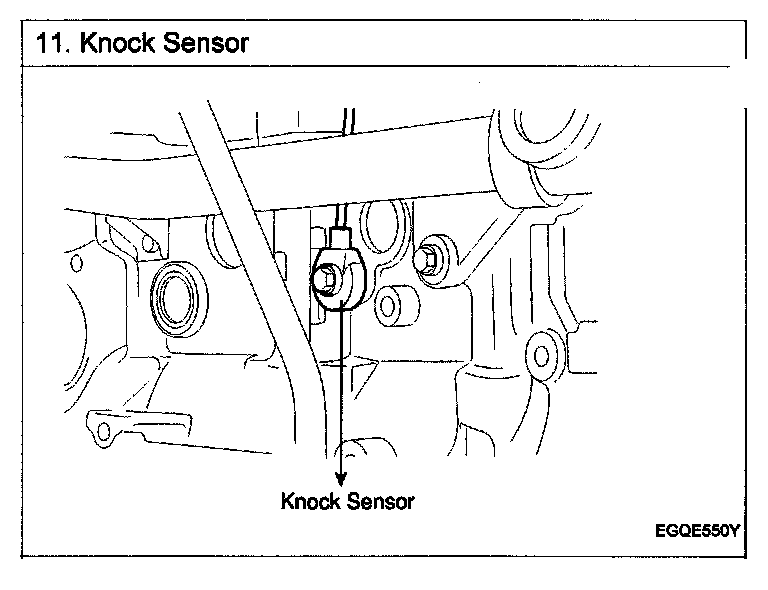 11. Knock Sensor

Knock Sensor

EGQE550Y